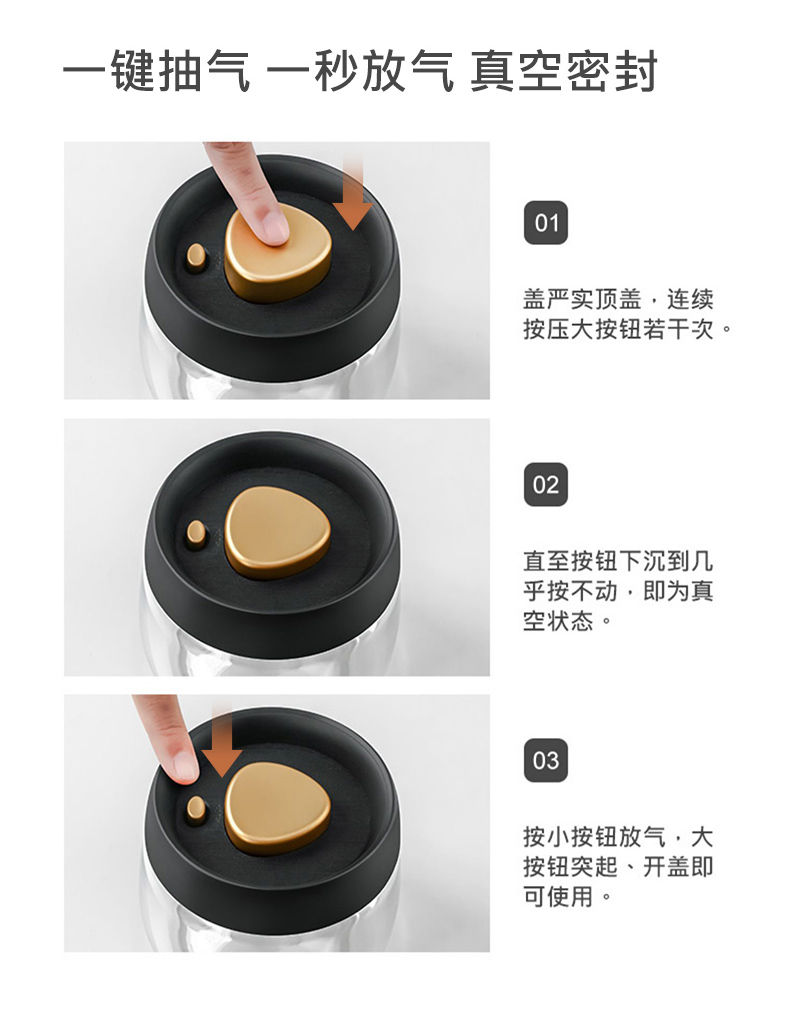 一键抽气 一秒放气 真空密封

01

盖严实顶盖，连续按压大按钮若干次。

02

直至按钮下沉到几乎按不动，即为真空状态。

03

按小按钮放气，大按钮突起、开盖即可使用。