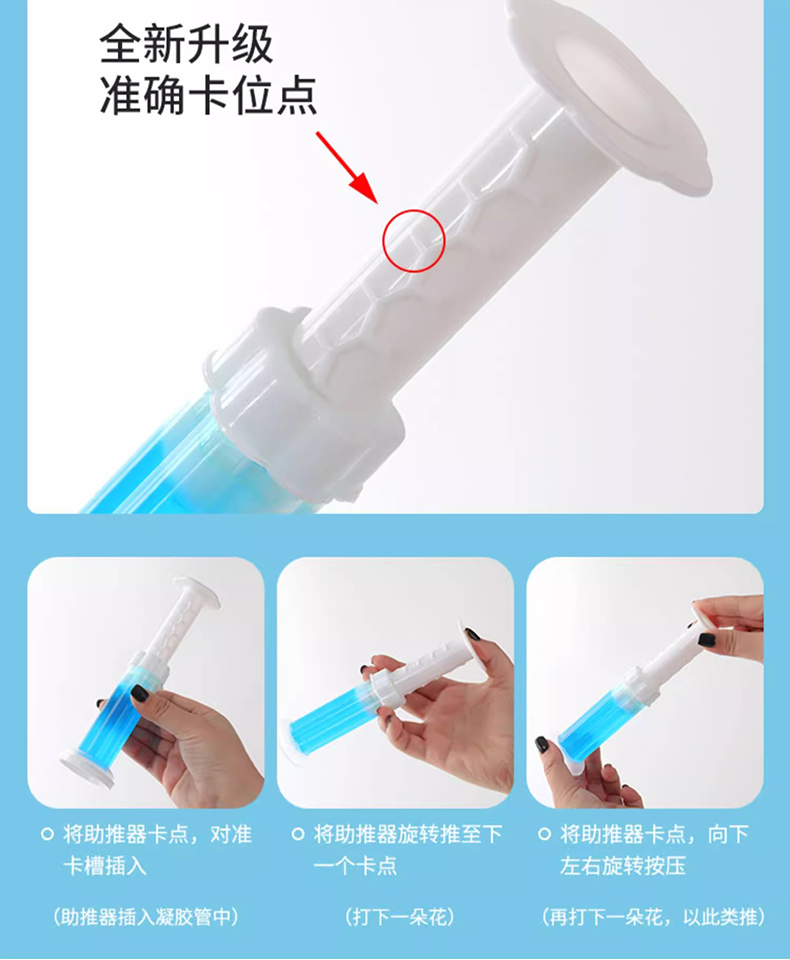 全新升级
准确卡位点

将助推器卡点，对准卡槽插入

（助推器插入凝胶管中）

将助推器旋转推至下一个卡点

（打下一朵花）

将助推器卡点，向下左右旋转按压

（再打下一朵花，以此类推）