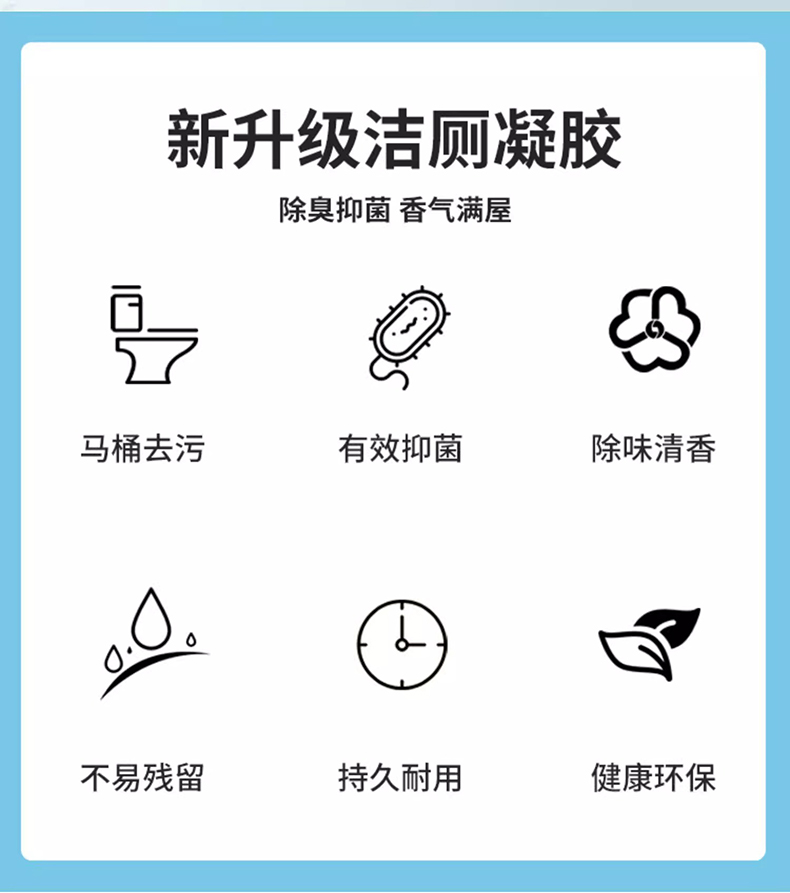 新升级洁厕凝胶

除臭抑菌 香气满屋

马桶去污

有效抑菌

除味清香

不易残留

持久耐用

健康环保