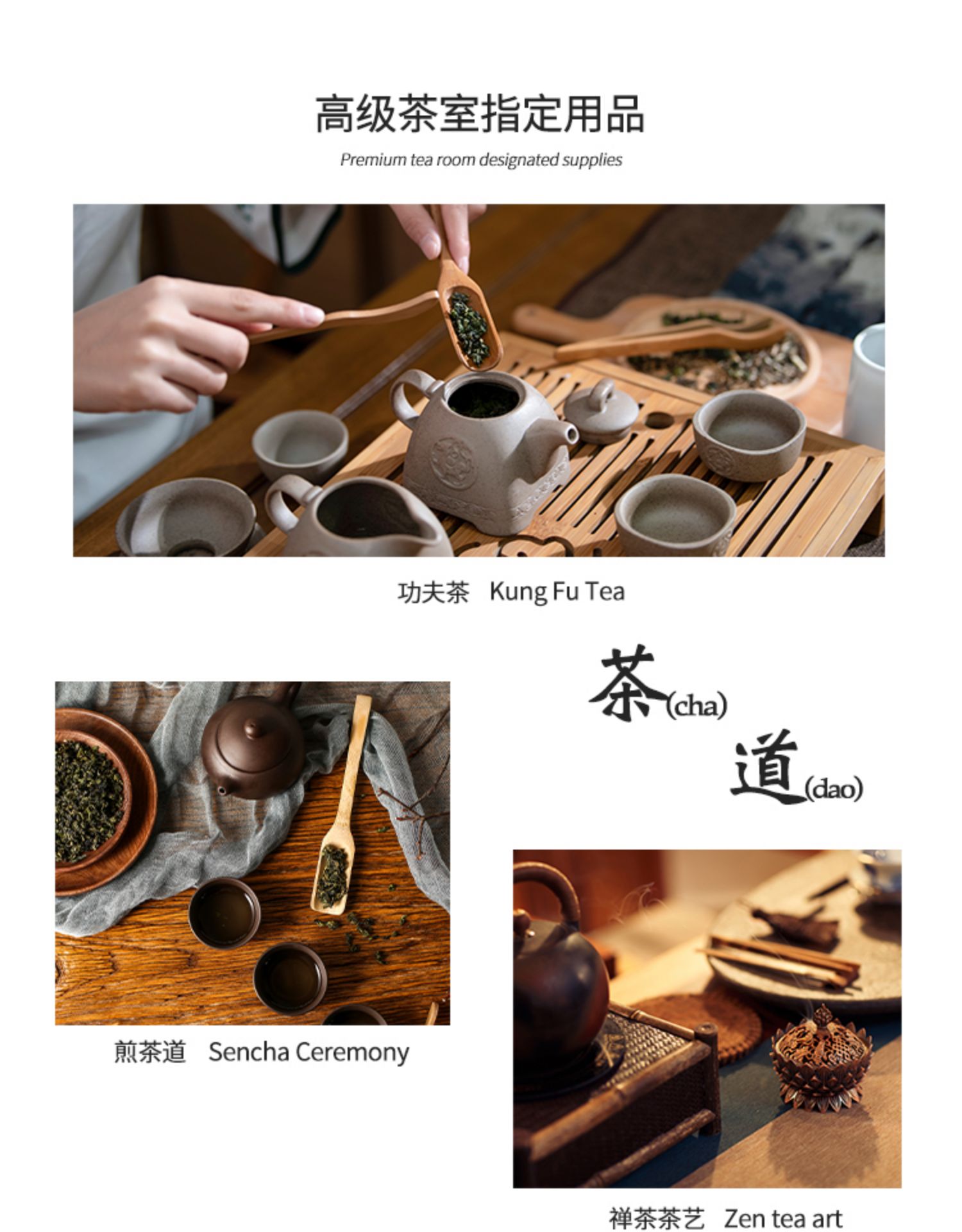 高级茶室指定用品

Premium tea room designated supplies

功夫茶 Kung Fu Tea

茶(cha)

道(dao)

煎茶道 Sencha Ceremony

禅茶茶艺 Zen tea art