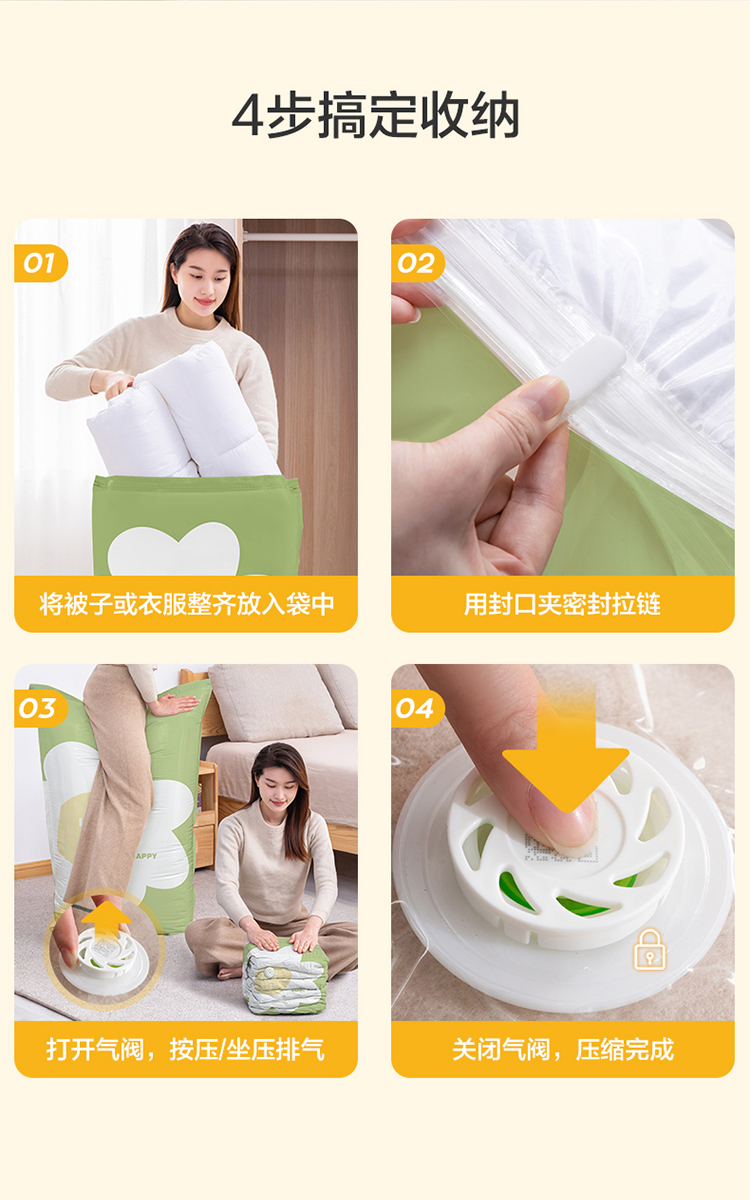 4步搞定收纳

01
将被子或衣服整齐放入袋中

02
用封口夹密封拉链

03
APPY
打开气阀，按压/坐压排气

04
关闭气阀，压缩完成