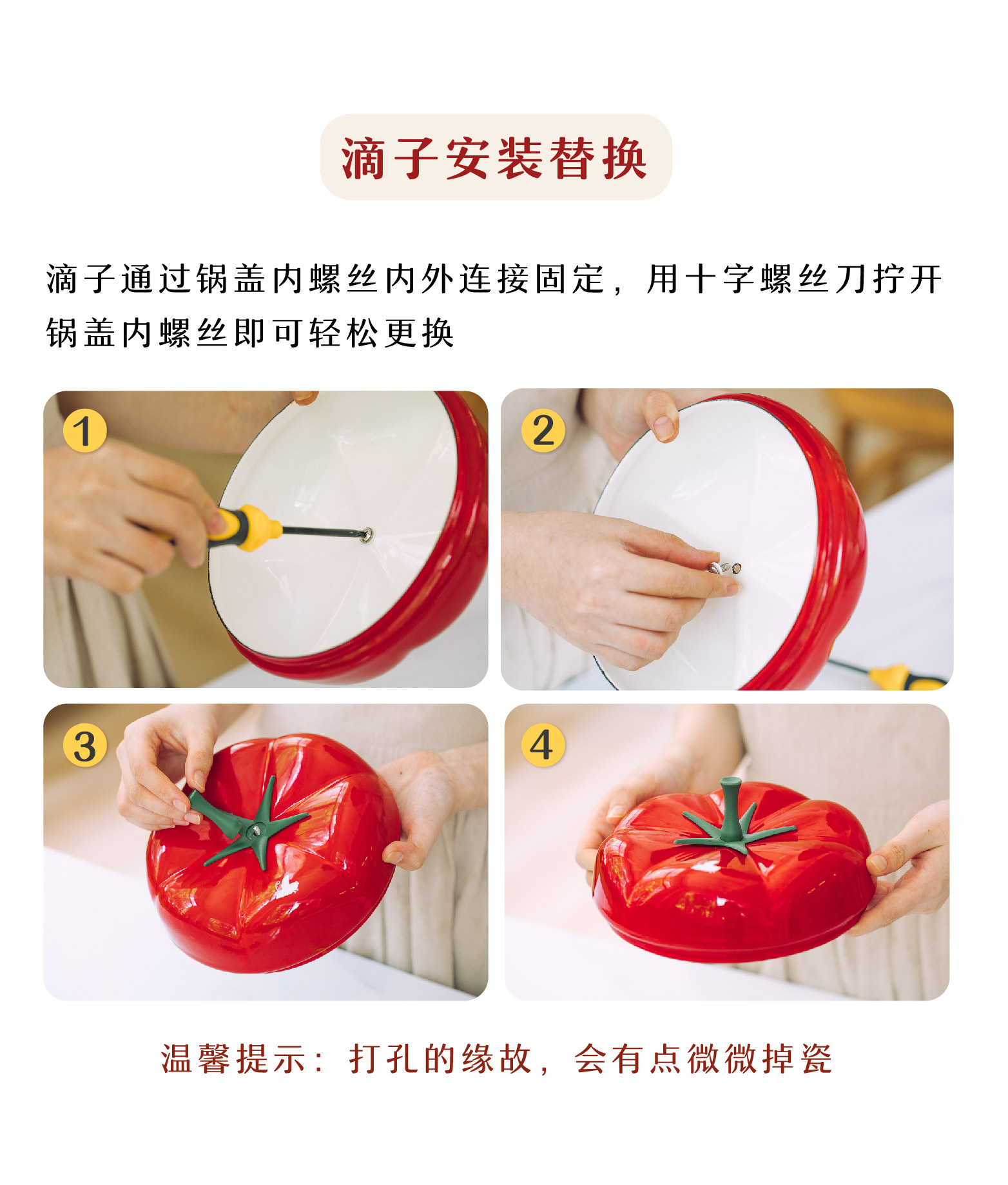 滴子安装替换

滴子通过锅盖内螺丝内外连接固定，用十字螺丝刀拧开锅盖内螺丝即可轻松更换

1

2

3

4

温馨提示：打孔的缘故，会有点微微掉瓷