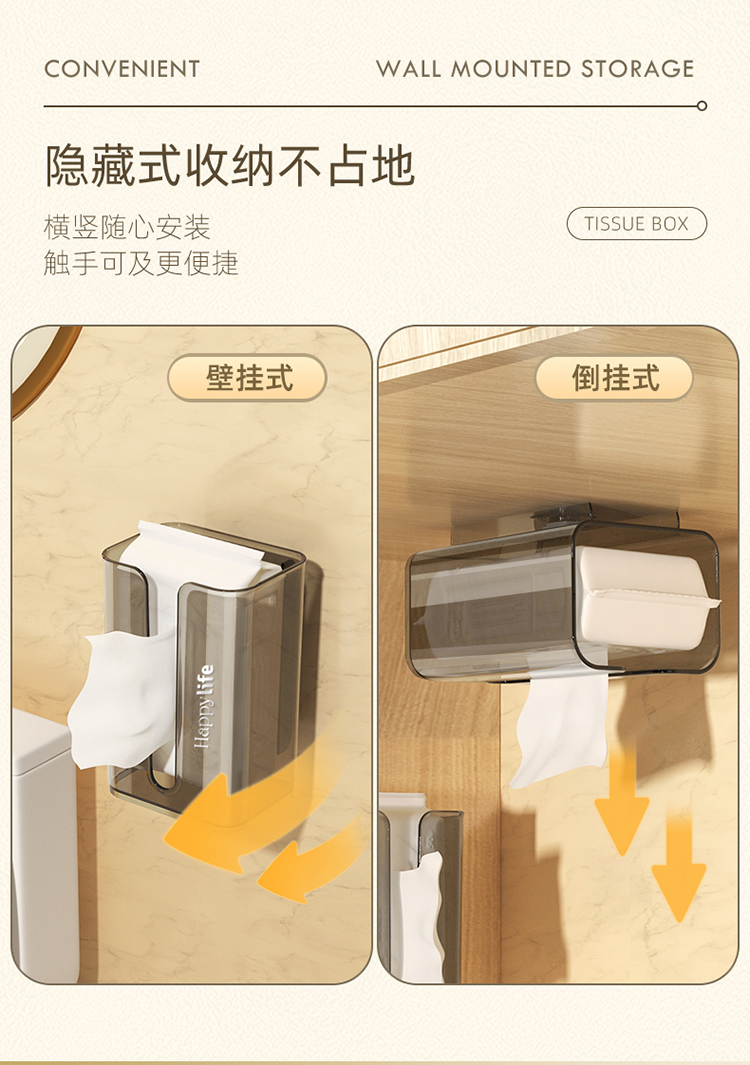 CONVENIENT WALL MOUNTED STORAGE

隐藏式收纳不占地

横竖随心安装
触手可及更便捷

TISSUE BOX

壁挂式

Happylife

倒挂式