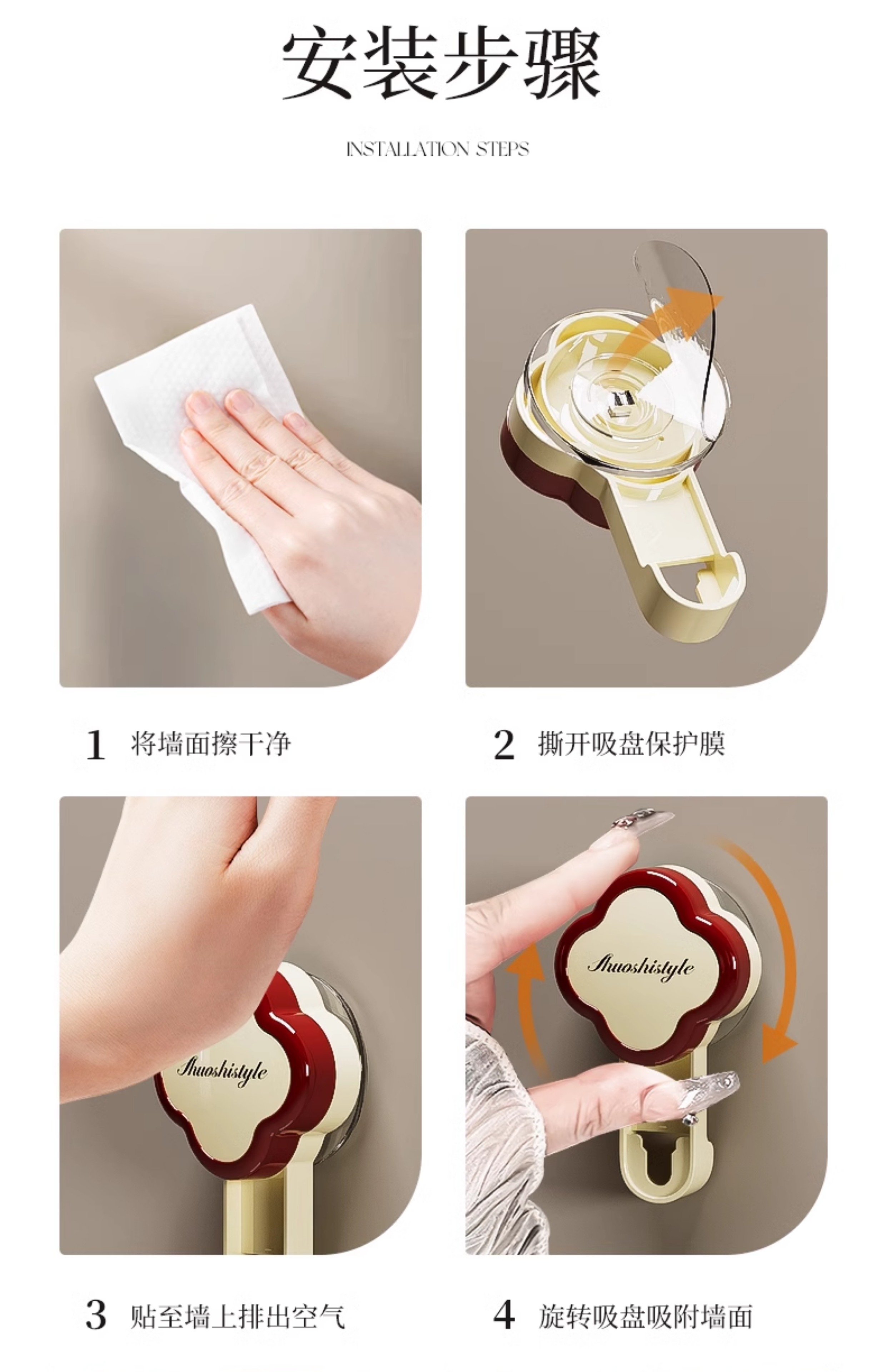 安装步骤

INSTALLATION STEPS

1 将墙面擦干净

2 撕开吸盘保护膜

Shuoshistyle

Shuoshistyle

3 贴至墙上排出空气

4 旋转吸盘吸附墙面