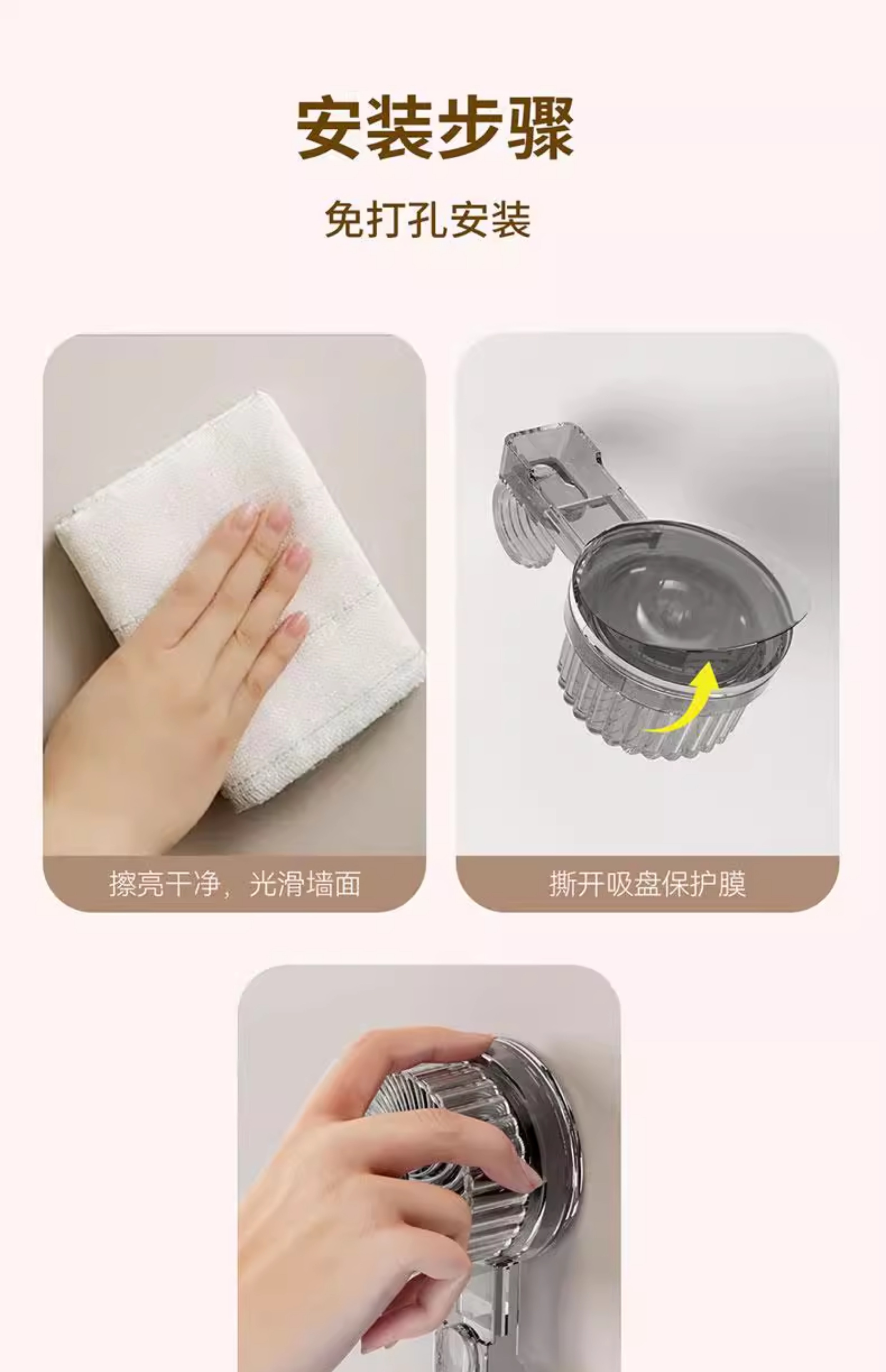 安装步骤

免打孔安装

擦亮干净，光滑墙面

撕开吸盘保护膜