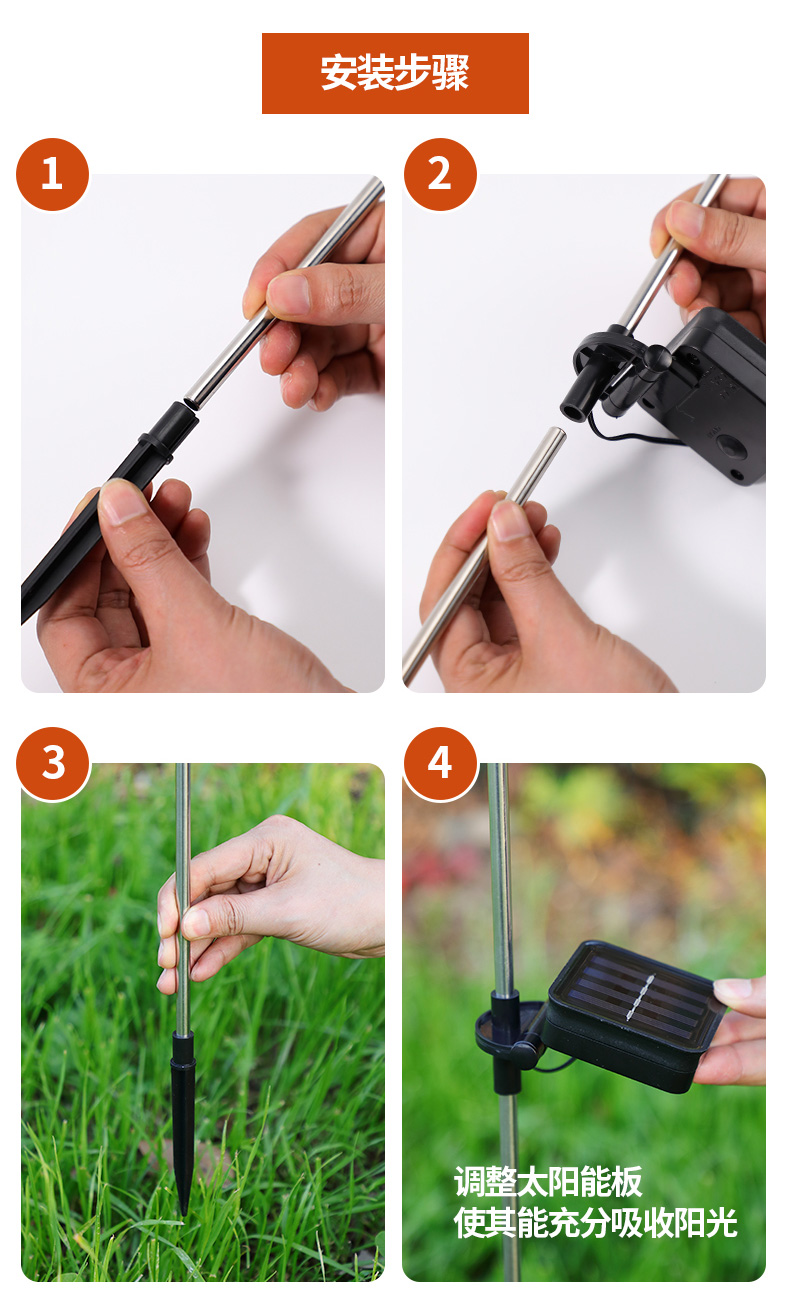 安装步骤

1

2

3

4

调整太阳能板
使其能充分吸收阳光