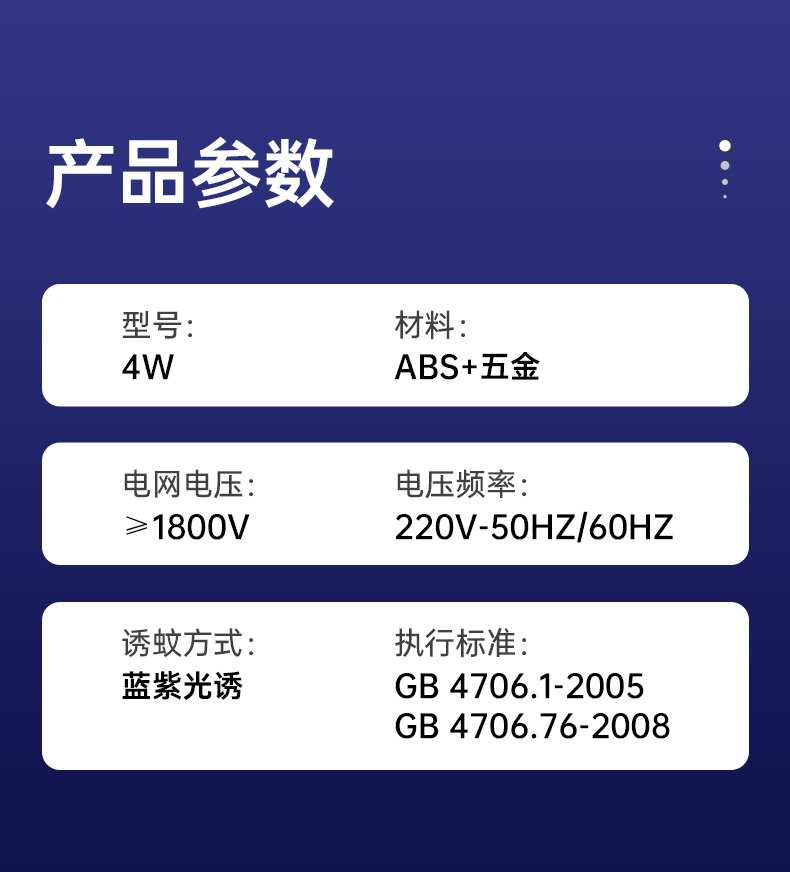 产品参数

型号:
4W

材料:
ABS+五金

电网电压:
≥1800V

电压频率:
220V-50HZ/60HZ

诱蚊方式:
蓝紫光诱

执行标准:
GB 4706.1-2005
GB 4706.76-2008