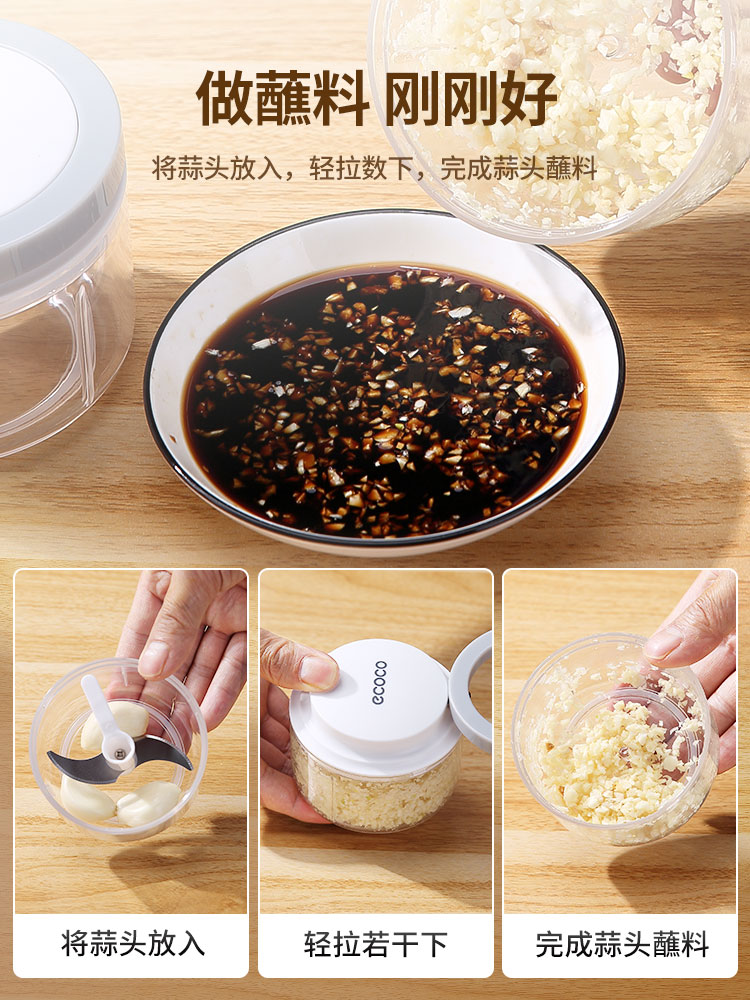 做蘸料 刚刚好

将蒜头放入，轻拉数下，完成蒜头蘸料

ecoco

将蒜头放入

轻拉若干下

完成蒜头蘸料