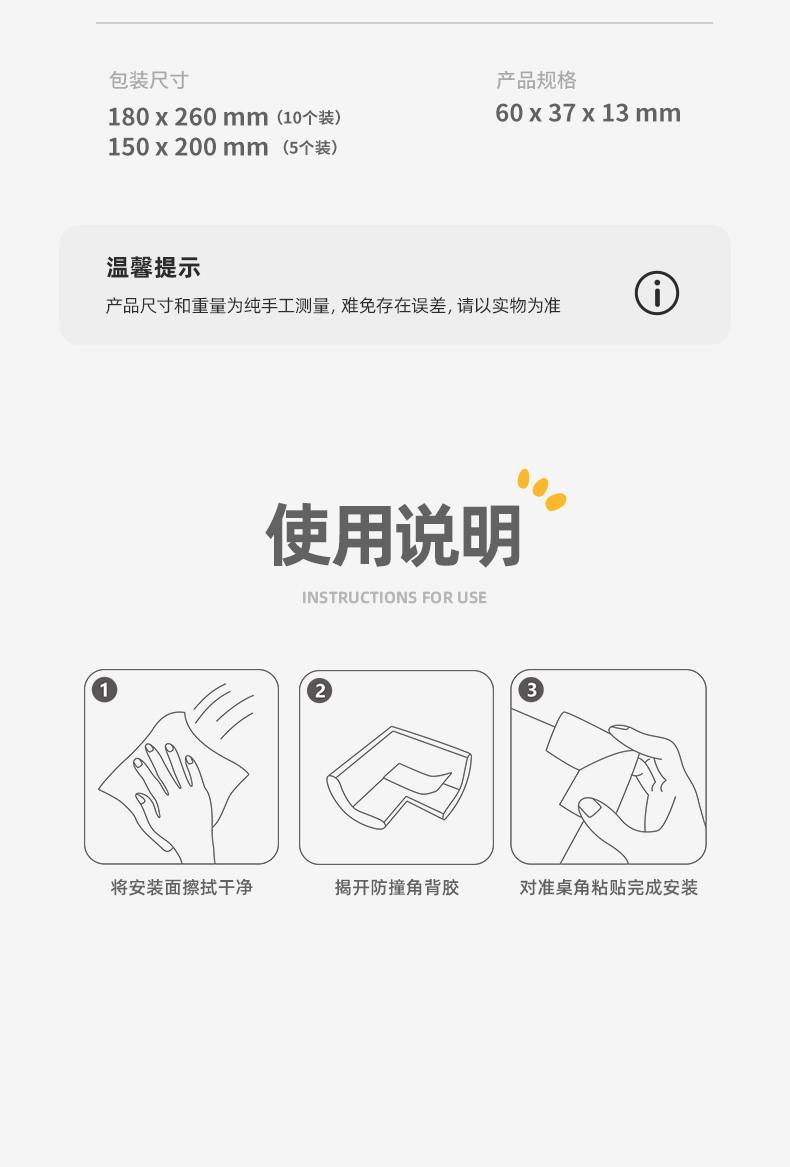 包装尺寸
180 x 260 mm（10个装）
150 x 200 mm（5个装）

产品规格
60 x 37 x 13 mm

温馨提示
产品尺寸和重量为纯手工测量, 难免存在误差, 请以实物为准

使用说明
INSTRUCTIONS FOR USE

1
将安装面擦拭干净

2
揭开防撞角背胶

3
对准桌角粘贴完成安装