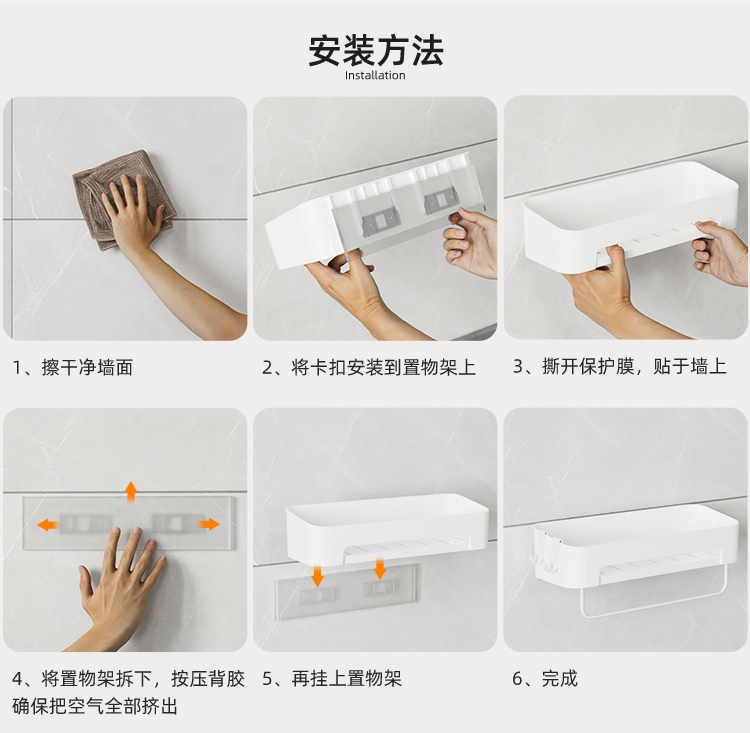 安装方法
Installation

1、擦干净墙面

2、将卡扣安装到置物架上

3、撕开保护膜，贴于墙上

4、将置物架拆下，按压背胶确保把空气全部挤出

5、再挂上置物架

6、完成