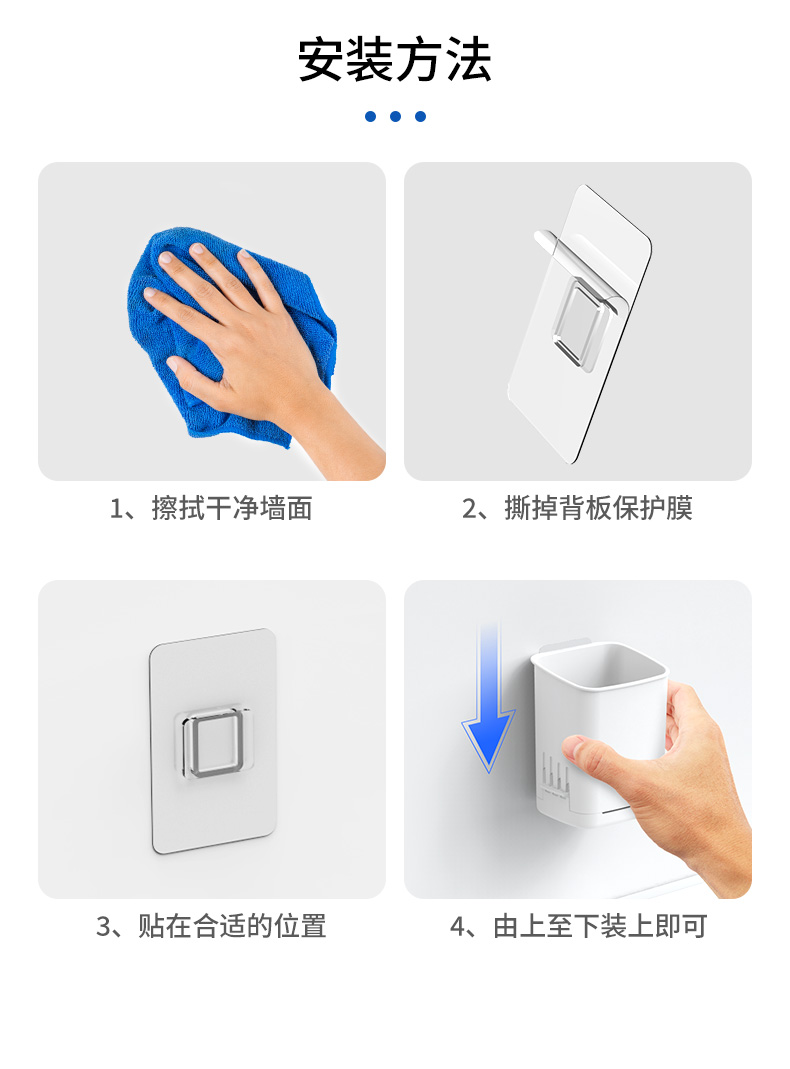 安装方法

1、擦拭干净墙面

2、撕掉背板保护膜

3、贴在合适的位置

4、由上至下装上即可