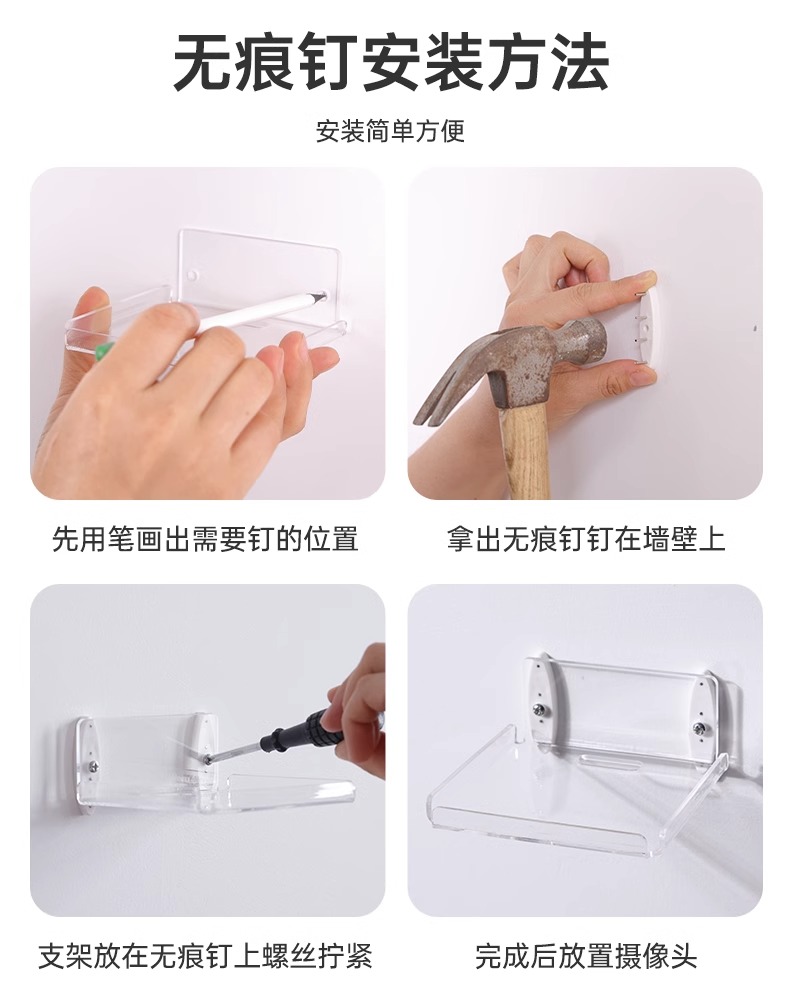 无痕钉安装方法

安装简单方便

先用笔画出需要钉的位置

拿出无痕钉钉在墙壁上

支架放在无痕钉上螺丝拧紧

完成后放置摄像头