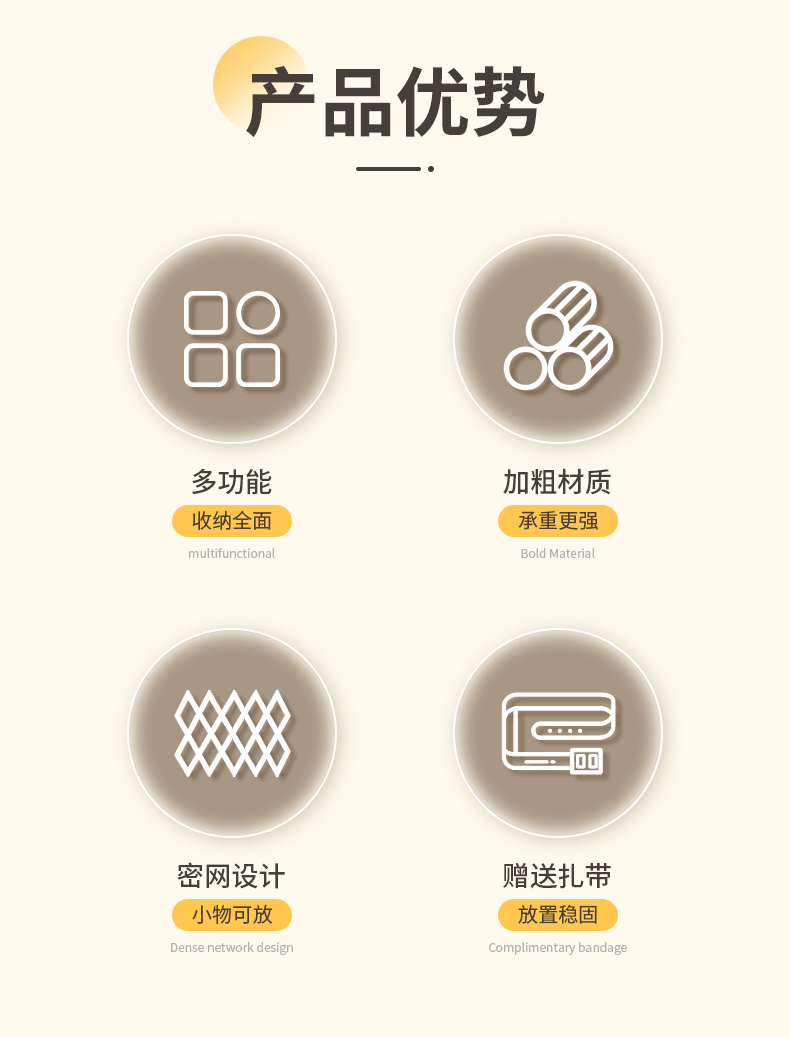 产品优势

多功能
收纳全面
multifunctional

加粗材质
承重更强
Bold Material

密网设计
小物可放
Dense network design

赠送扎带
放置稳固
Complimentary bandage