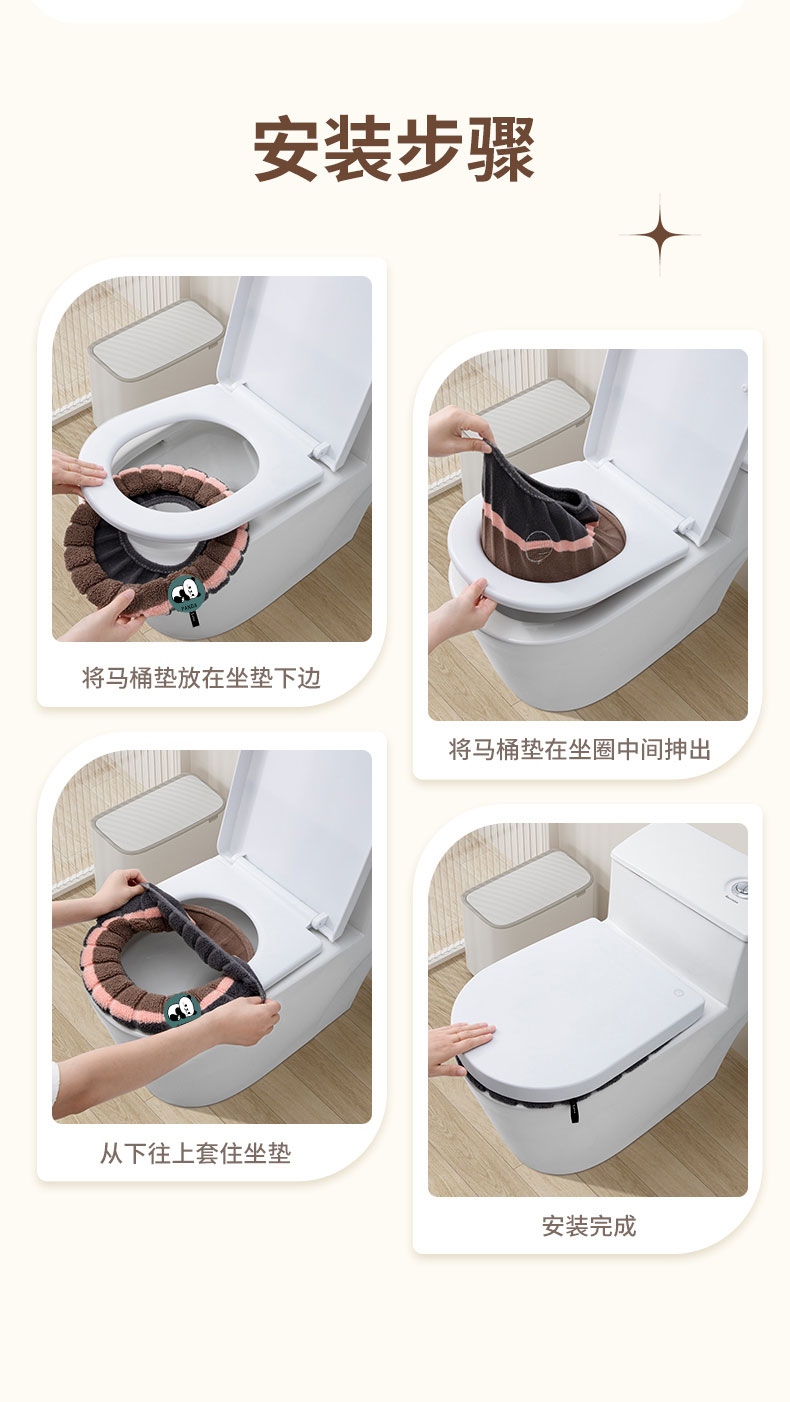 安装步骤

将马桶垫放在坐垫下边

将马桶垫在坐圈中间抻出

从下往上套住坐垫

安装完成