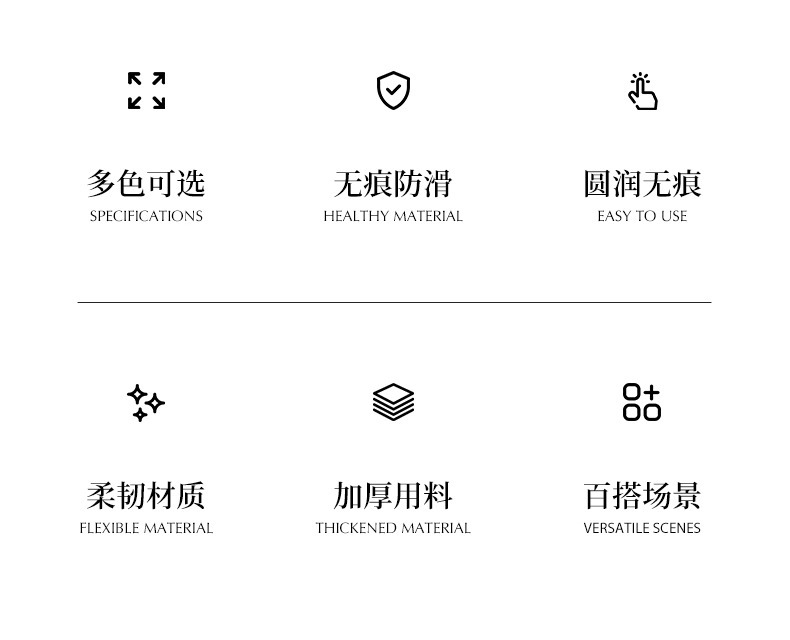 多色可选
SPECIFICATIONS

无痕防滑
HEALTHY MATERIAL

圆润无痕
EASY TO USE

柔韧材质
FLEXIBLE MATERIAL

加厚用料
THICKENED MATERIAL

百搭场景
VERSATILE SCENES