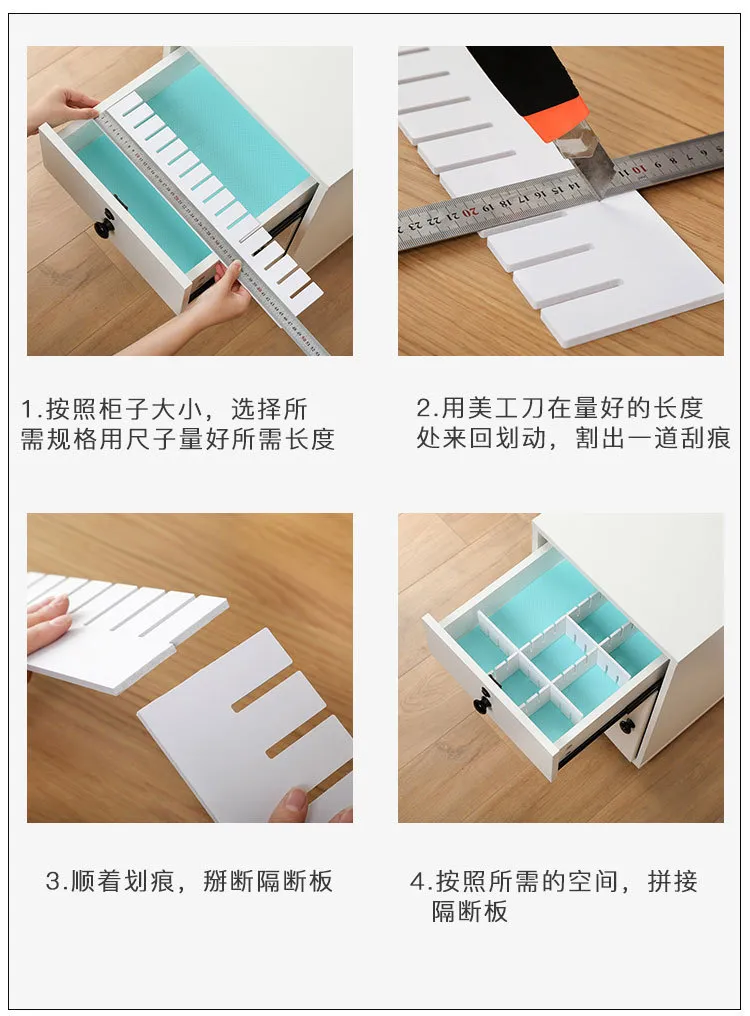 1.按照柜子大小，选择所需规格用尺子量好所需长度

2.用美工刀在量好的长度处来回划动，割出一道刮痕

3.顺着划痕，掰断隔断板

4.按照所需的空间，拼接隔断板