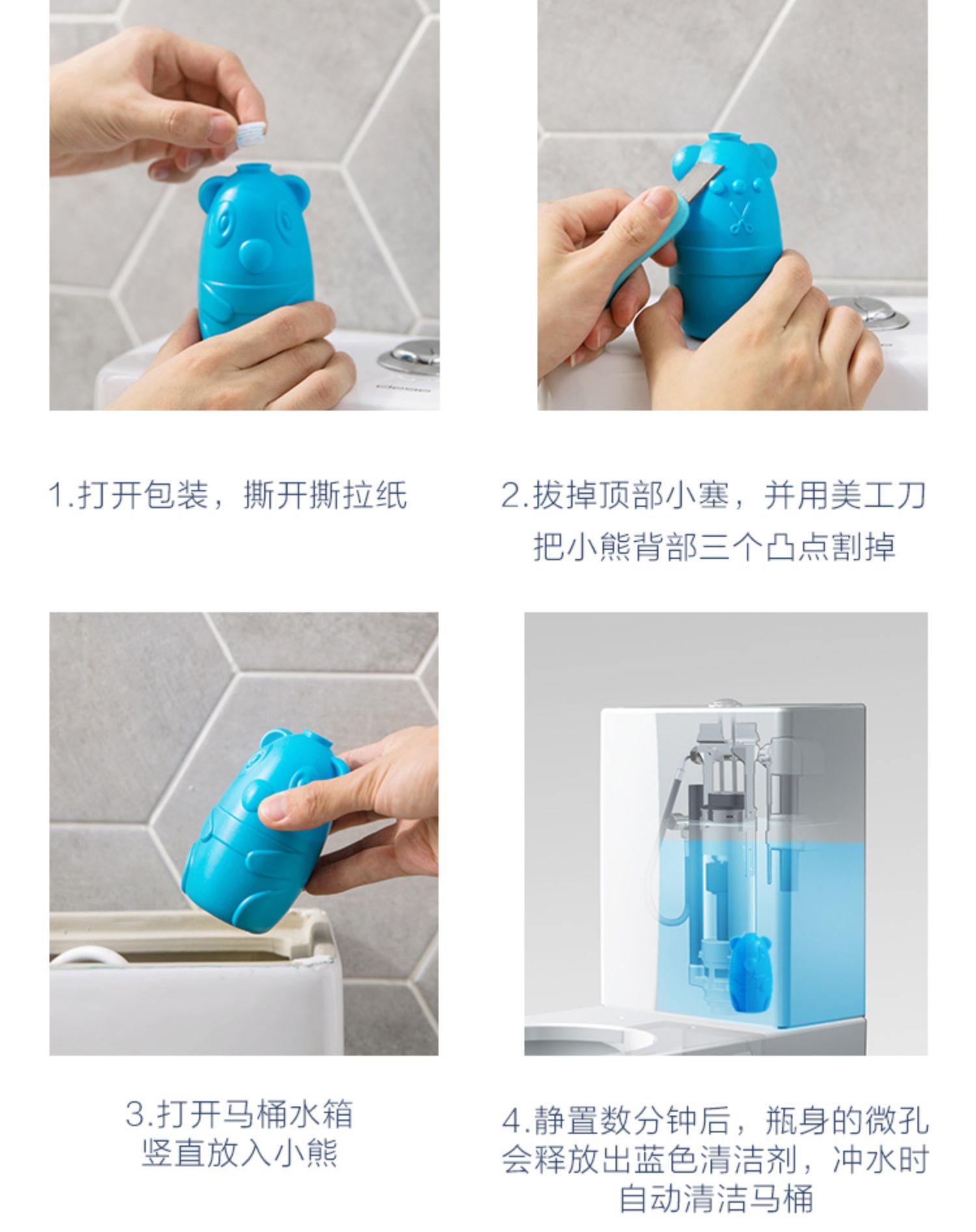 1.打开包装，撕开撕拉纸

2.拔掉顶部小塞，并用美工刀把小熊背部三个凸点割掉

3.打开马桶水箱竖直放入小熊

4.静置数分钟后，瓶身的微孔会释放出蓝色清洁剂，冲水时自动清洁马桶