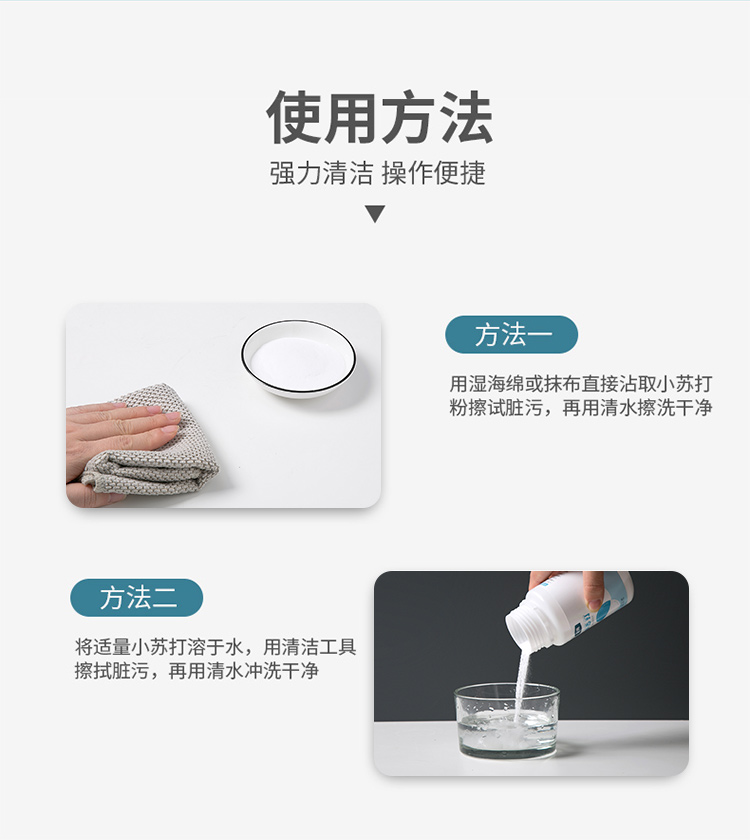 使用方法

强力清洁 操作便捷

方法一

用湿海绵或抹布直接沾取小苏打粉擦试脏污，再用清水擦洗干净

方法二

将适量小苏打溶于水，用清洁工具擦拭脏污，再用清水冲洗干净