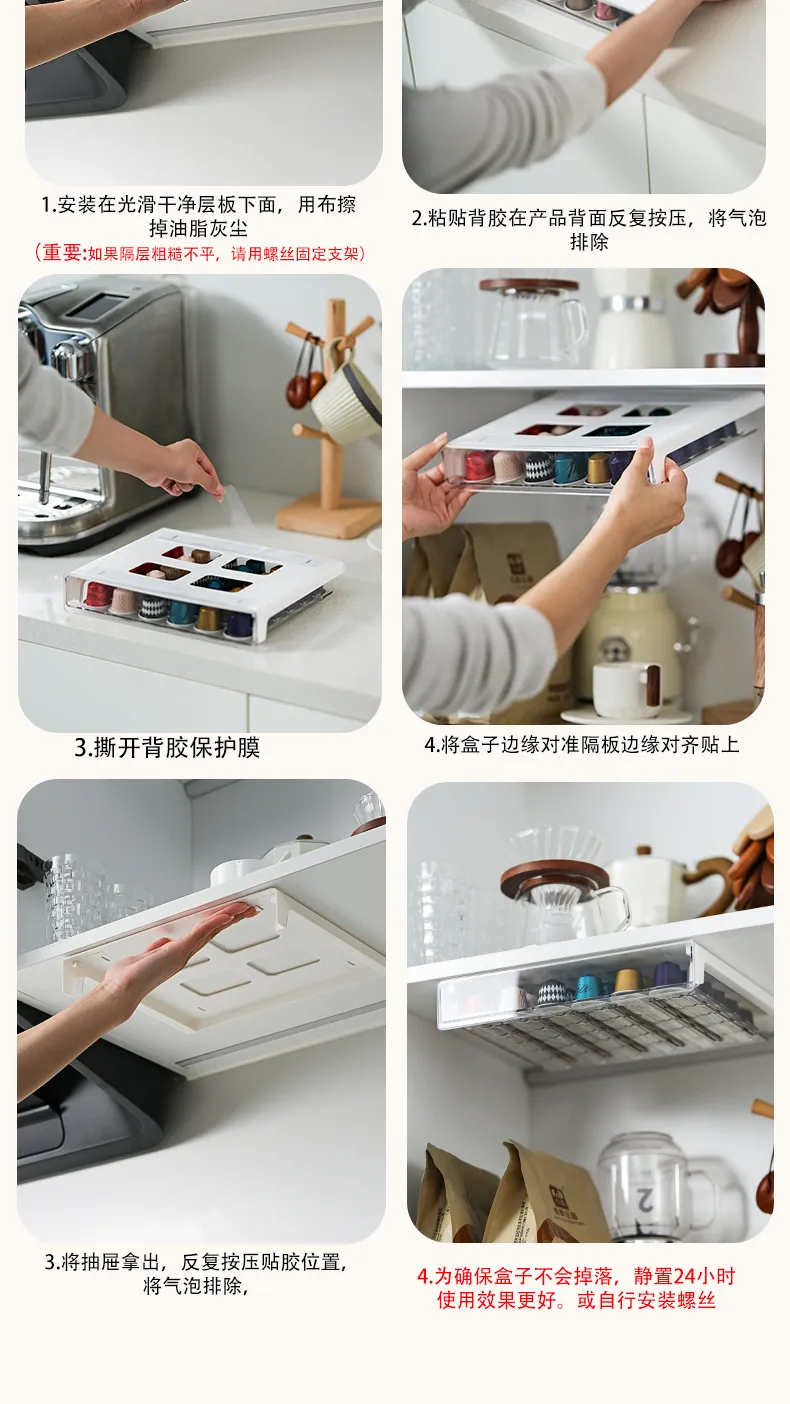 1.安装在光滑干净层板下面，用布擦掉油脂灰尘
（重要：如果隔层粗糙不平，请用螺丝固定支架）

2.粘贴背胶在产品背面反复按压，将气泡排除

3.撕开背胶保护膜

4.将盒子边缘对准隔板边缘对齐贴上

3.将抽屉拿出，反复按压贴胶位置，将气泡排除，

4.为确保盒子不会掉落，静置24小时使用效果更好。或自行安装螺丝