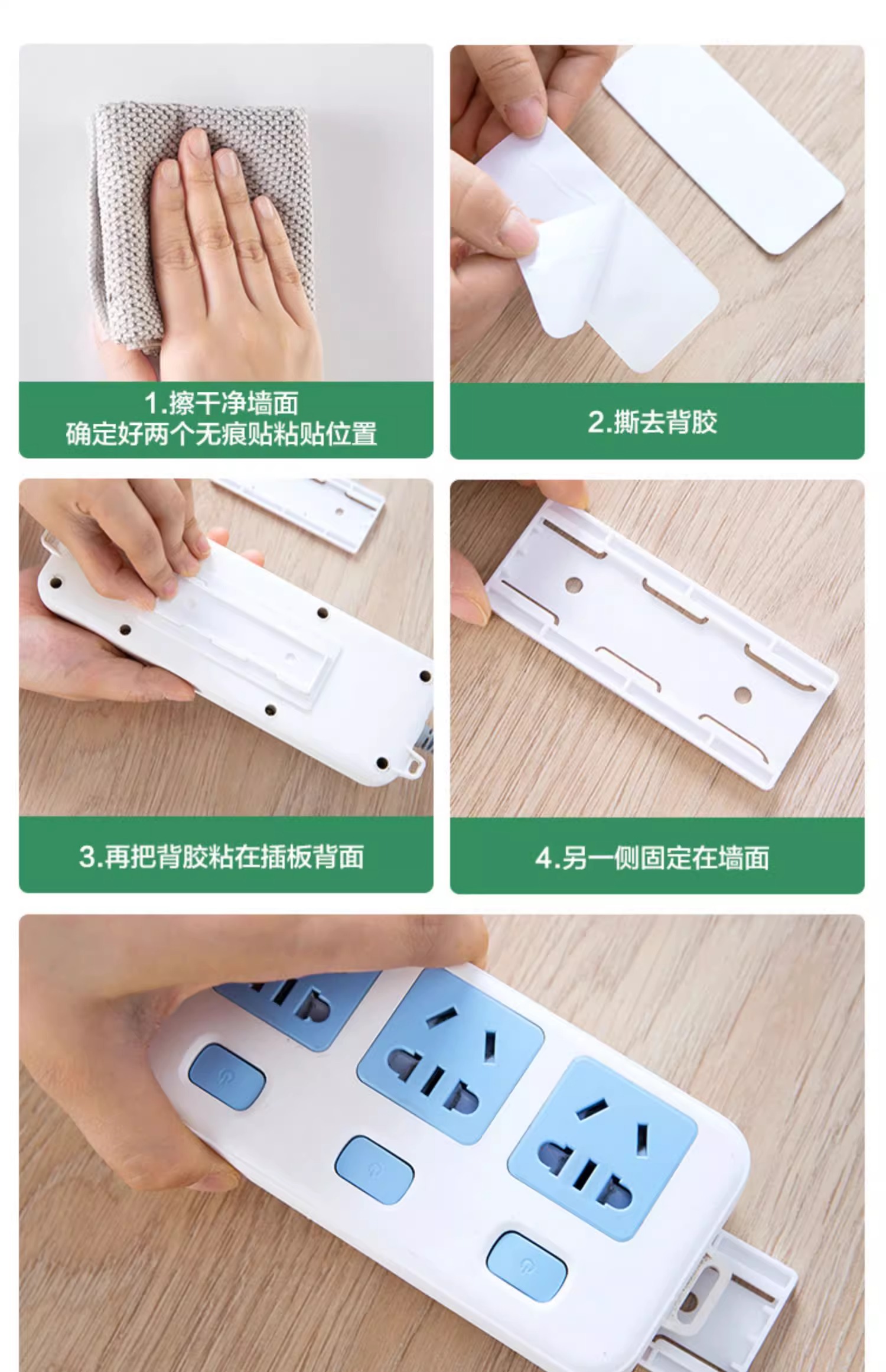 1.擦干净墙面
确定好两个无痕贴粘贴位置

2.撕去背胶

3.再把背胶粘在插板背面

4.另一侧固定在墙面