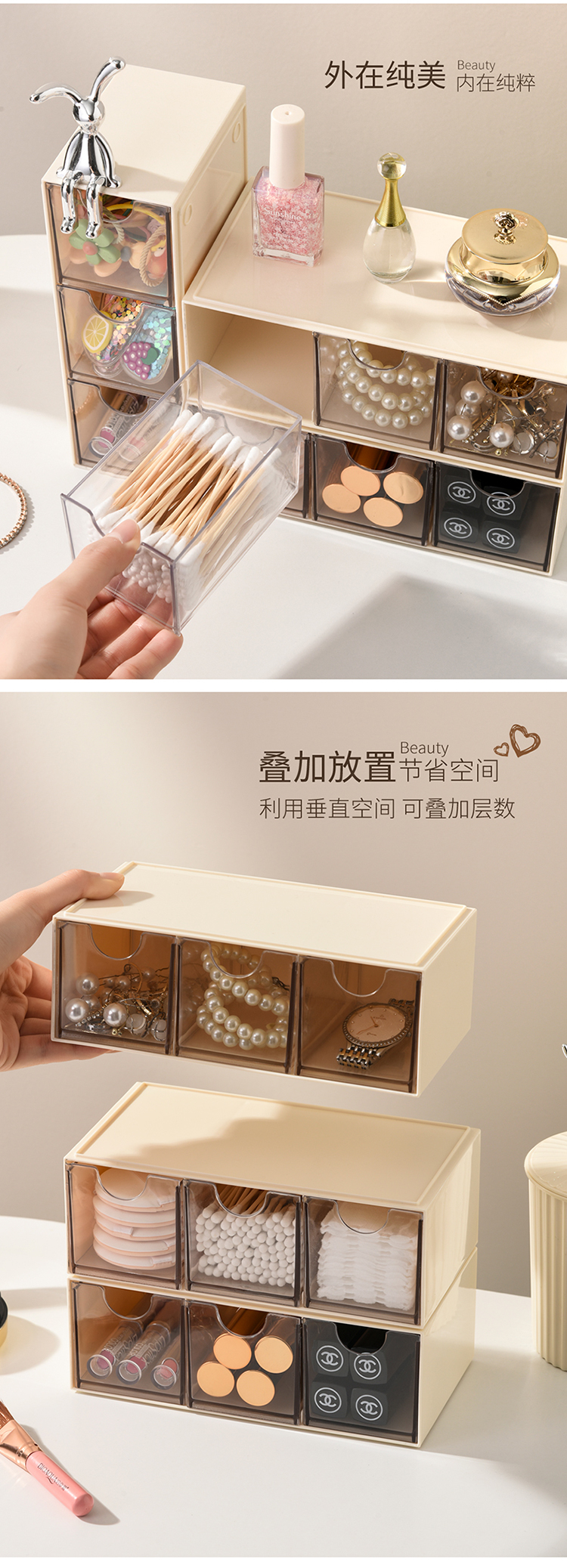 外在纯美 Beauty 内在纯粹

sunshine

叠加放置 Beauty 节省空间

利用垂直空间 可叠加层数