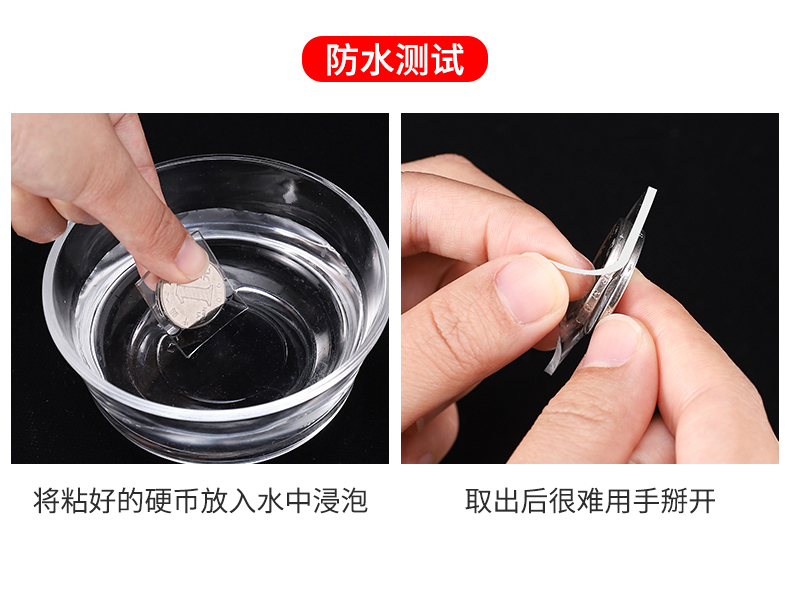 防水测试

将粘好的硬币放入水中浸泡

取出后很难用手掰开