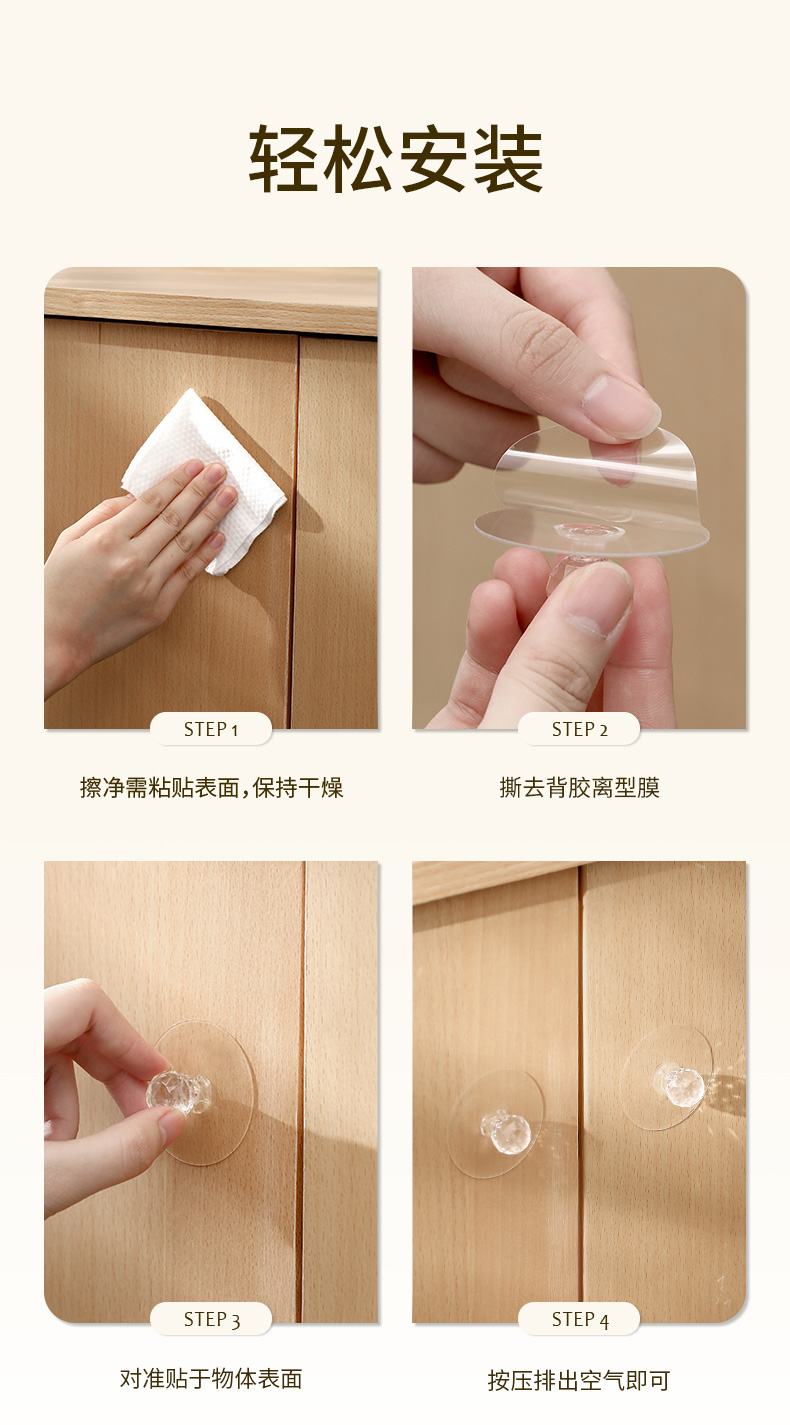 轻松安装

STEP 1

擦净需粘贴表面，保持干燥

STEP 2

撕去背胶离型膜

STEP 3

对准贴于物体表面

STEP 4

按压排出空气即可