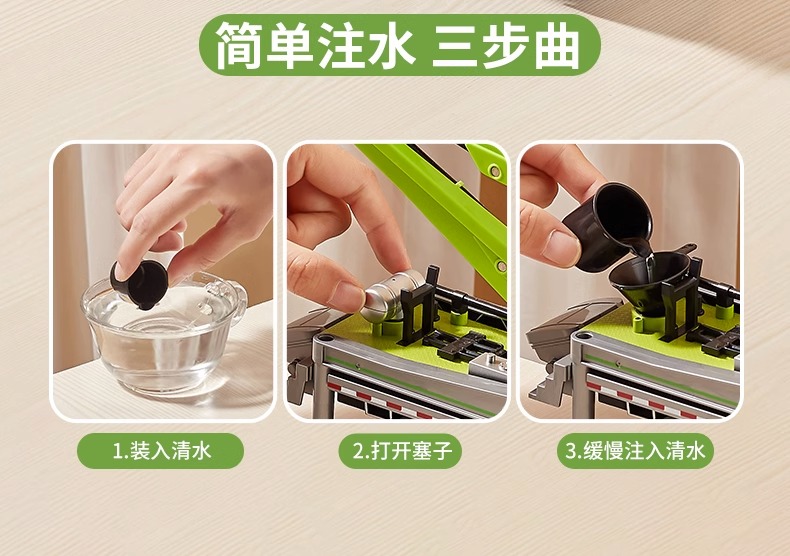 简单注水 三步曲

1.装入清水

2.打开塞子

3.缓慢注入清水