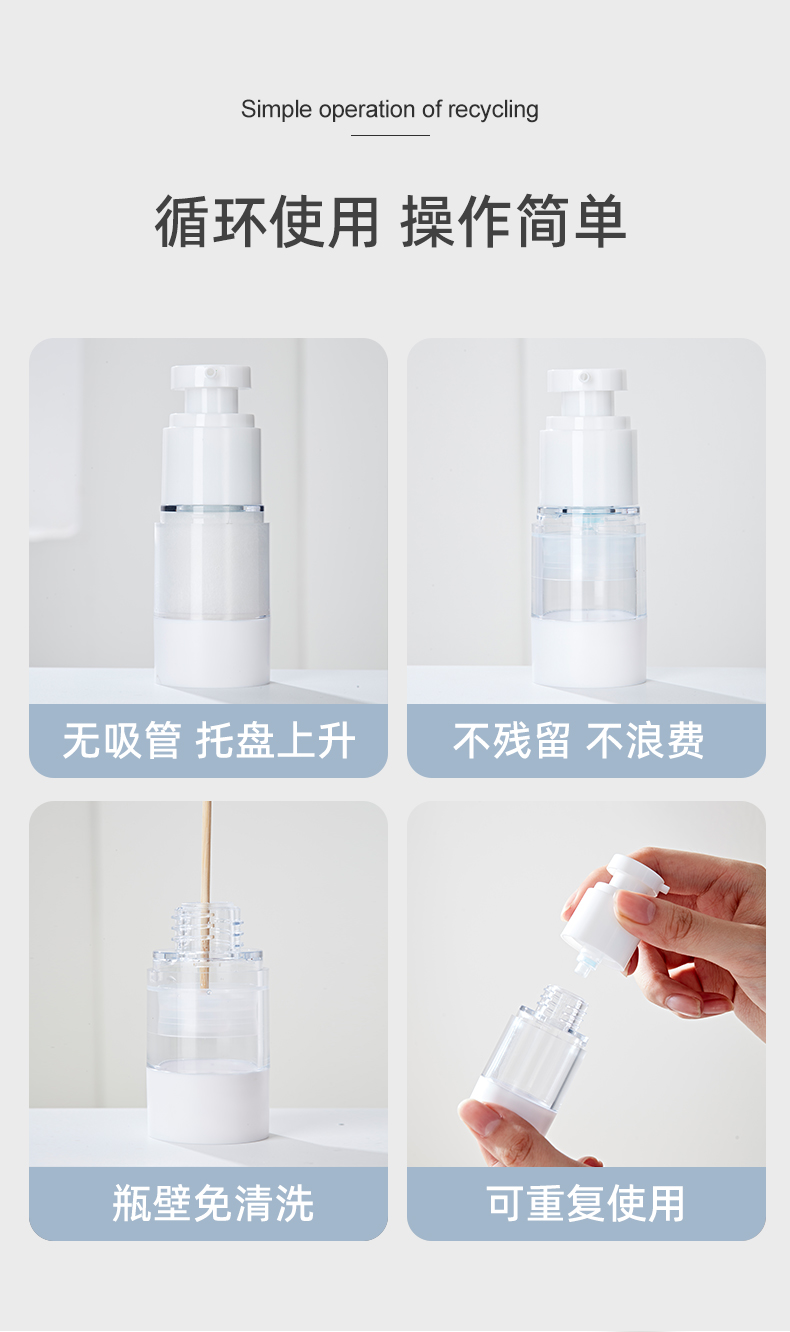 Simple operation of recycling

循环使用 操作简单

无吸管 托盘上升

不残留 不浪费

瓶壁免清洗

可重复使用