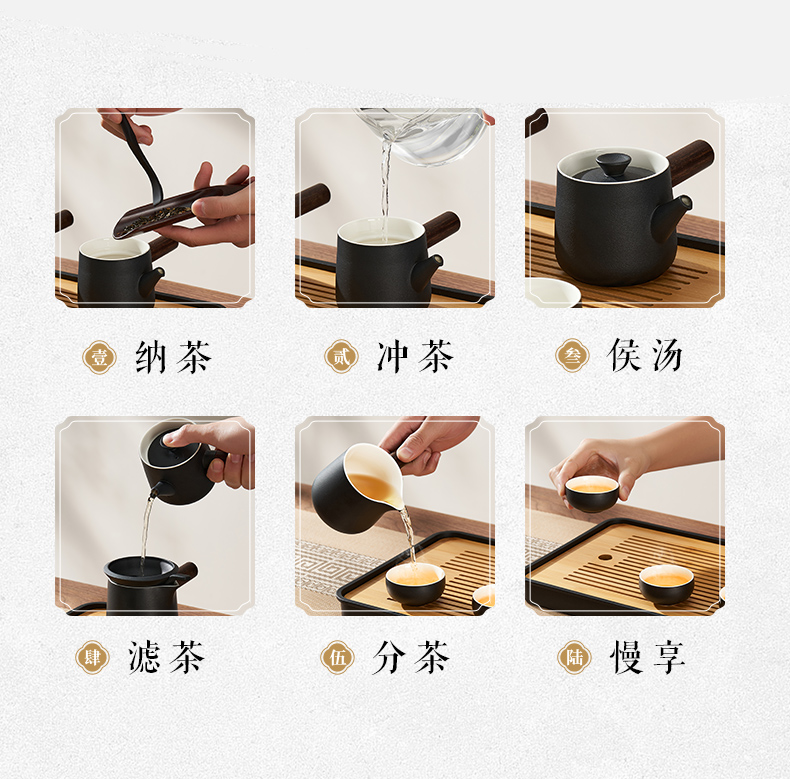 壹 纳茶

贰 冲茶

叁 侯汤

肆 滤茶

伍 分茶

陆 慢享