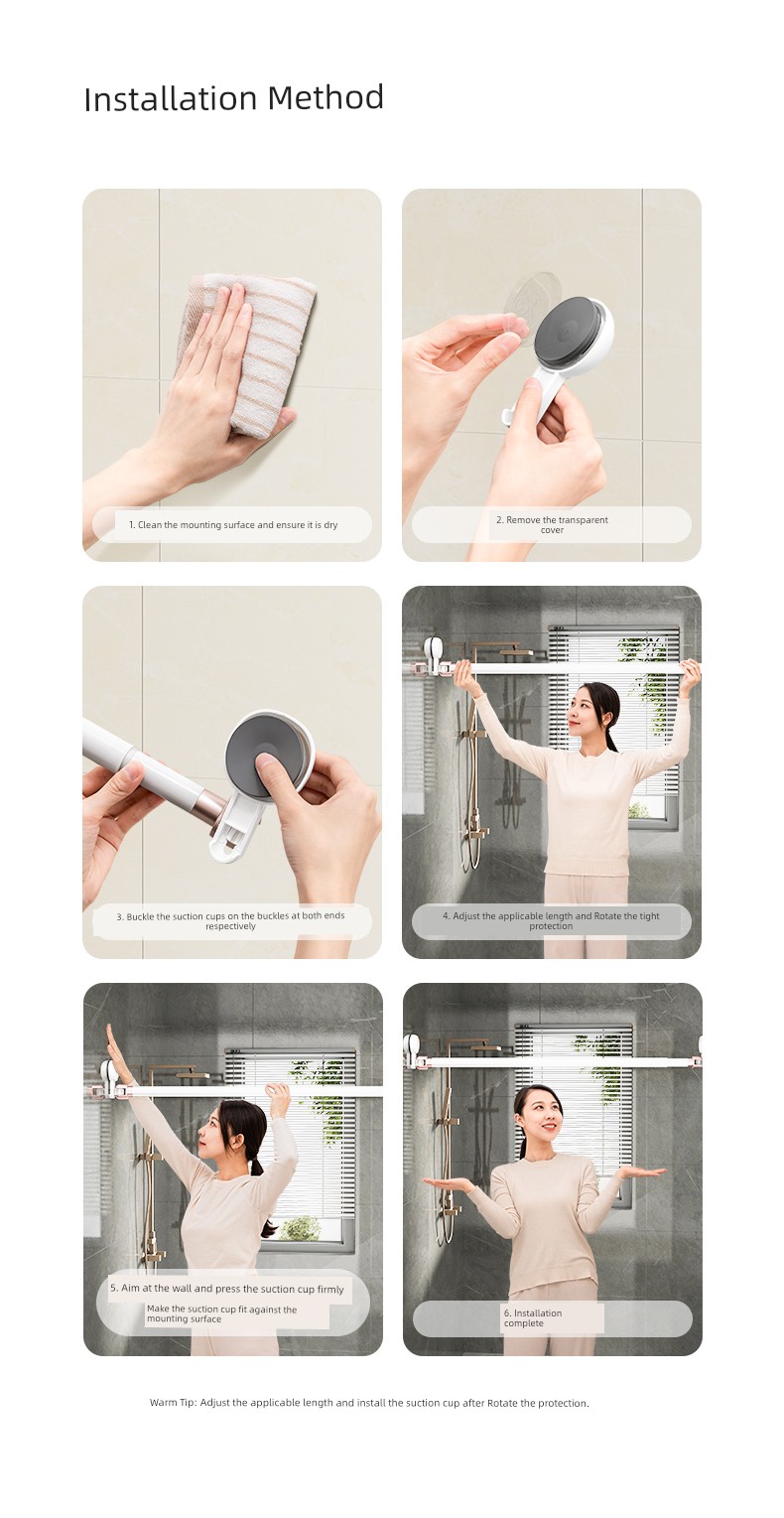 Installation Method

1. Clean the mounting surface and ensure it is dry

2. Remove the transparent cover

3. Buckle the suction cups on the buckles at both ends respectively

4. Adjust the applicable length and Rotate the tight protection

5. Aim at the wall and press the suction cup firmly

Make the suction cup fit against the mounting surface

6. Installation complete

Warm Tip: Adjust the applicable length and install the suction cup after Rotate the protection.