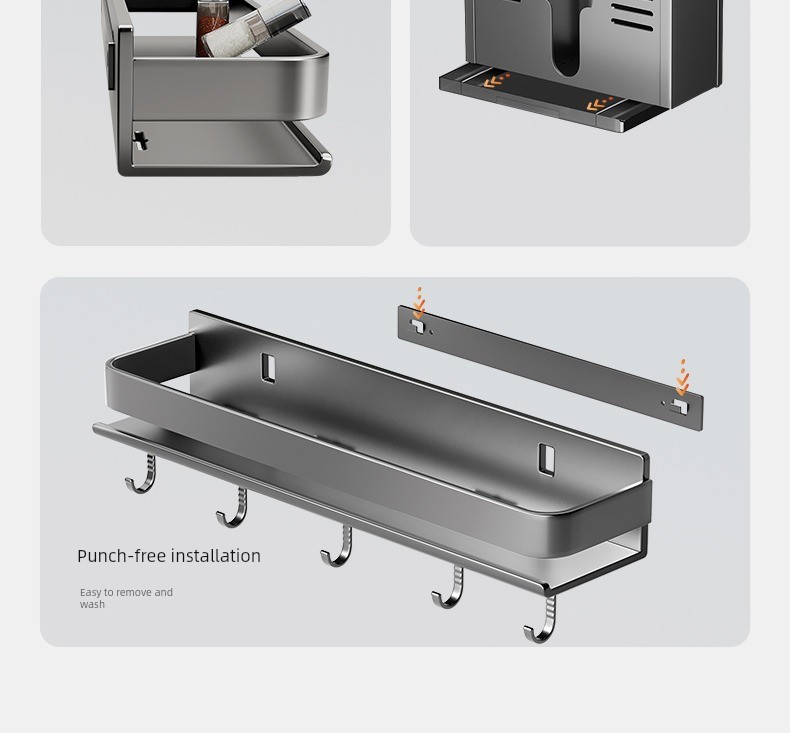 Punch-free installation

Easy to remove and wash