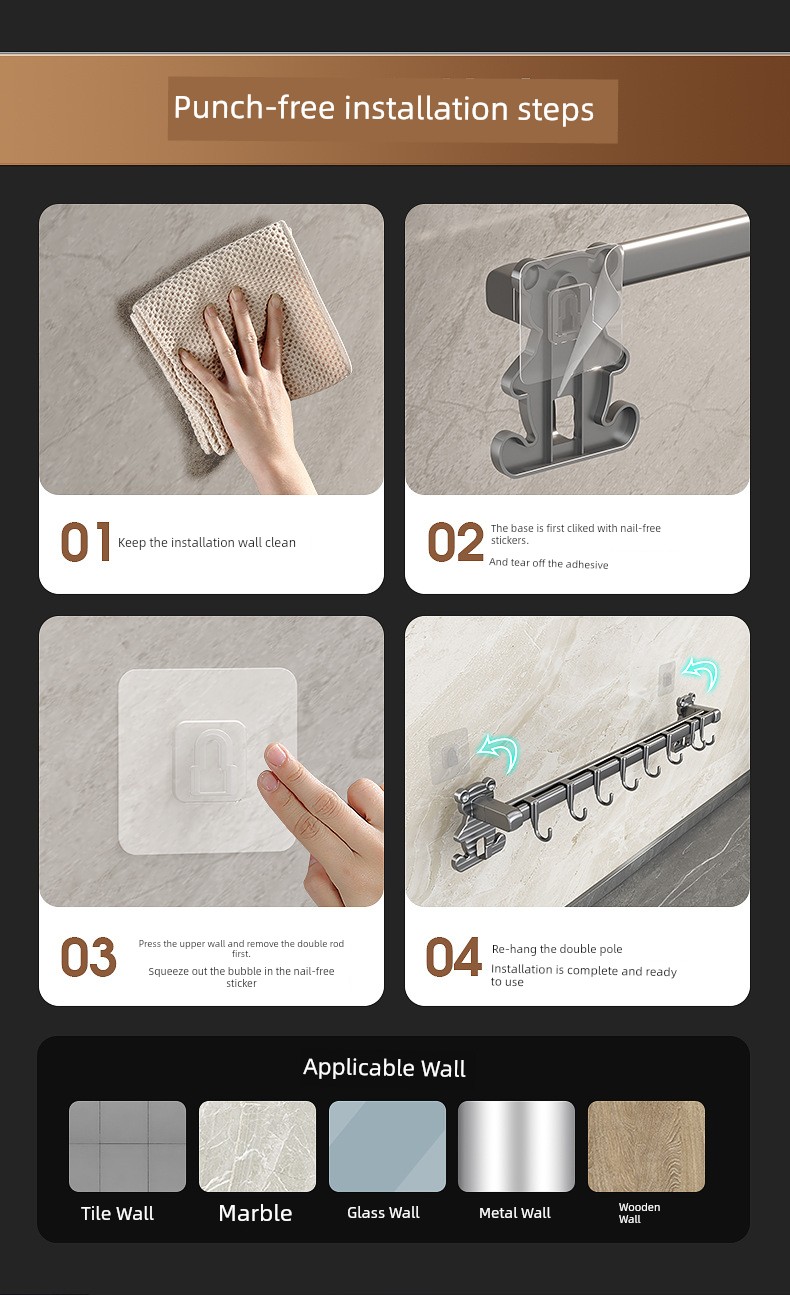 Punch-free installation steps

01 Keep the installation wall clean

02 The base is first cliked with nail-free stickers.

And tear off the adhesive

03 Press the upper wall and remove the double rod first.

Squeeze out the bubble in the nail-free sticker

04 Re-hang the double pole

Installation is complete and ready to use

Applicable Wall

Tile Wall

Marble

Glass Wall

Metal Wall

Wooden Wall