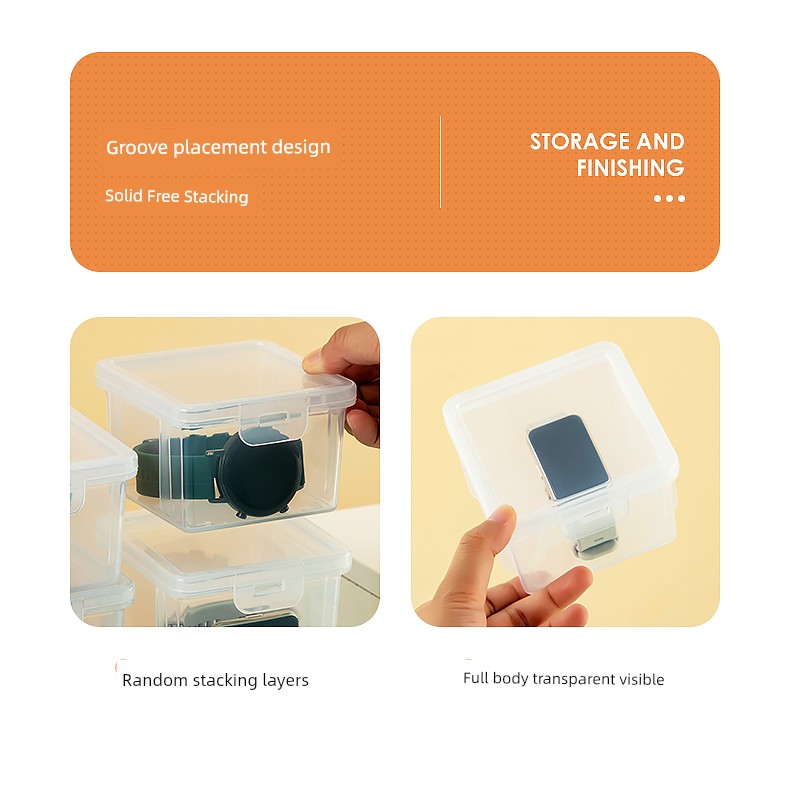 Groove placement design

Solid Free Stacking

STORAGE AND FINISHING

Random stacking layers

Full body transparent visible