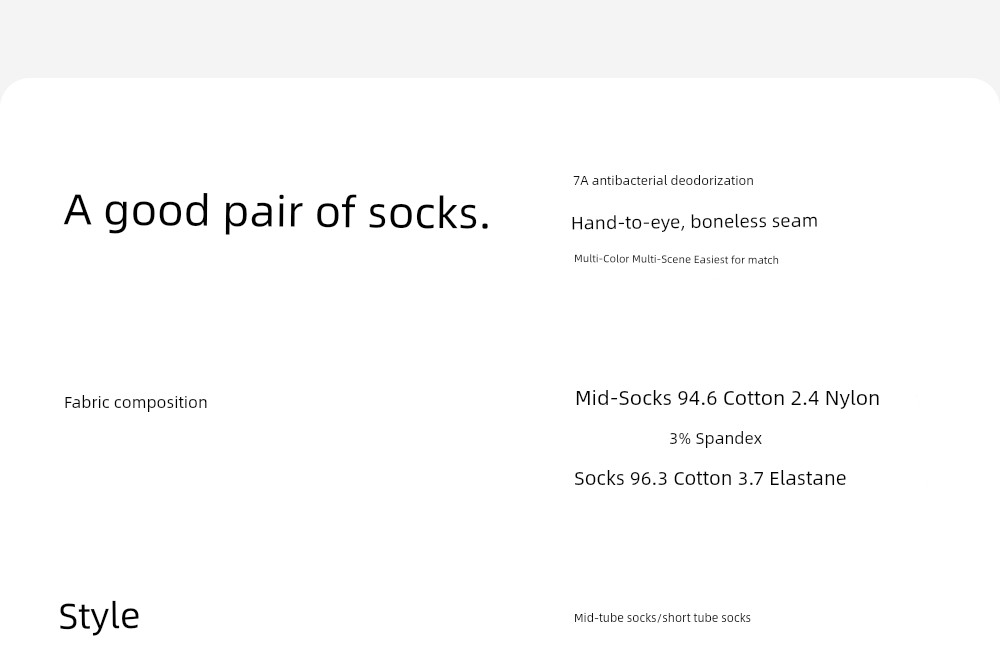 A good pair of socks.

7A antibacterial deodorization

Hand-to-eye, boneless seam

Multi-Color Multi-Scene Easiest for match

Fabric composition

Mid-Socks 94.6 Cotton 2.4 Nylon

3% Spandex

Socks 96.3 Cotton 3.7 Elastane

Style

Mid-tube socks/short tube socks