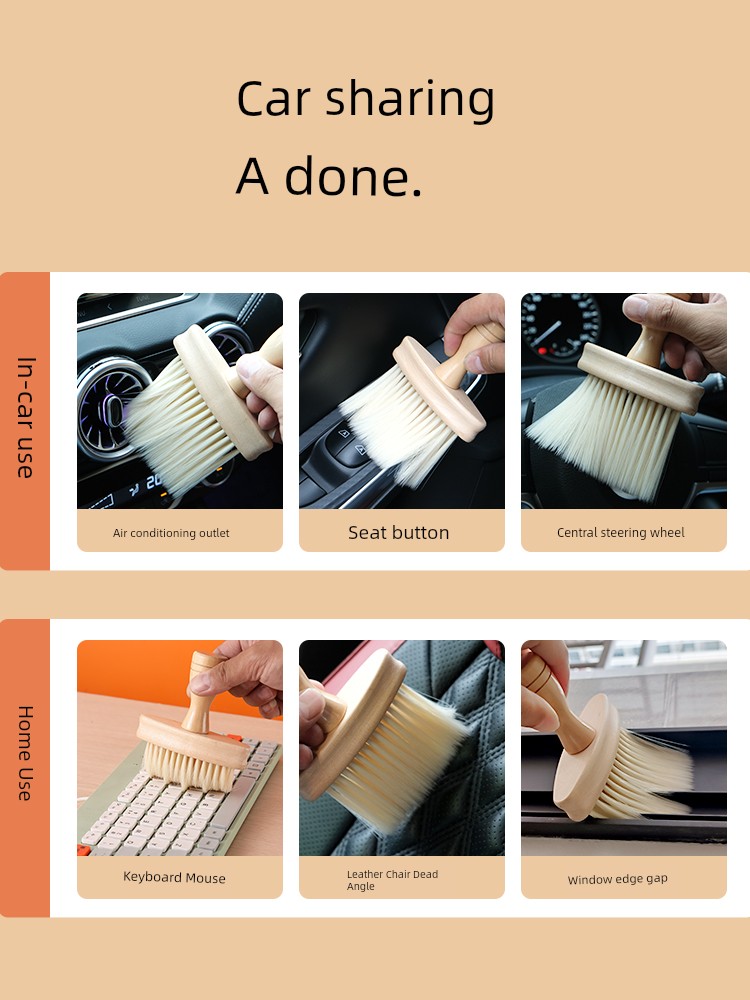 Car sharing
A done.

In-car use

Air conditioning outlet

Seat button

Central steering wheel

Home Use

Keyboard Mouse

Leather Chair Dead Angle

Window edge gap