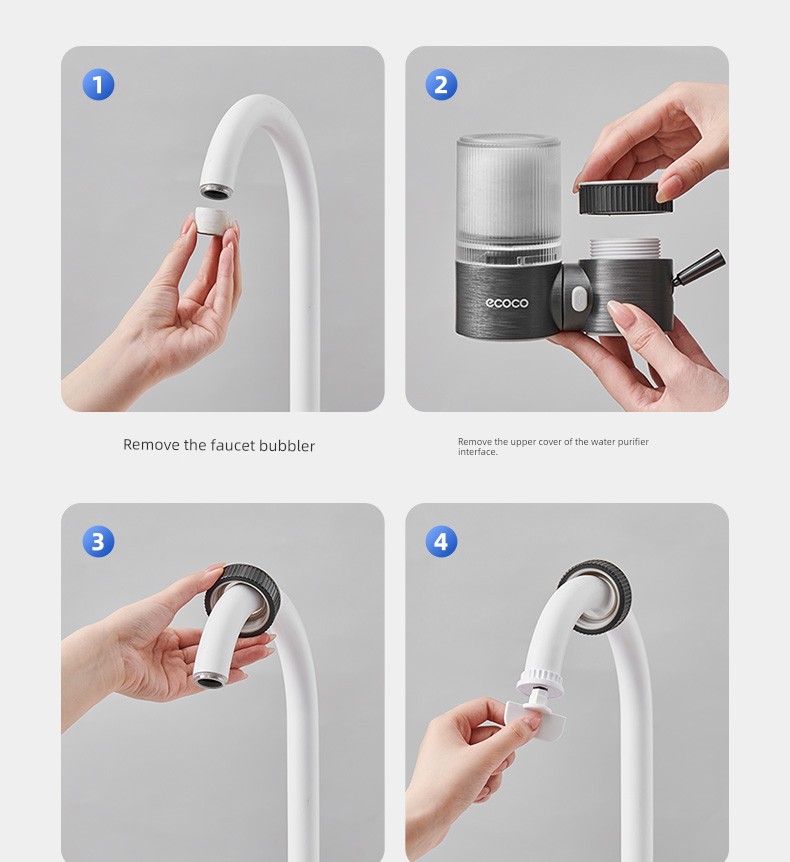 1

Remove the faucet bubbler

2

ecoco

Remove the upper cover of the water purifier interface.

3

4