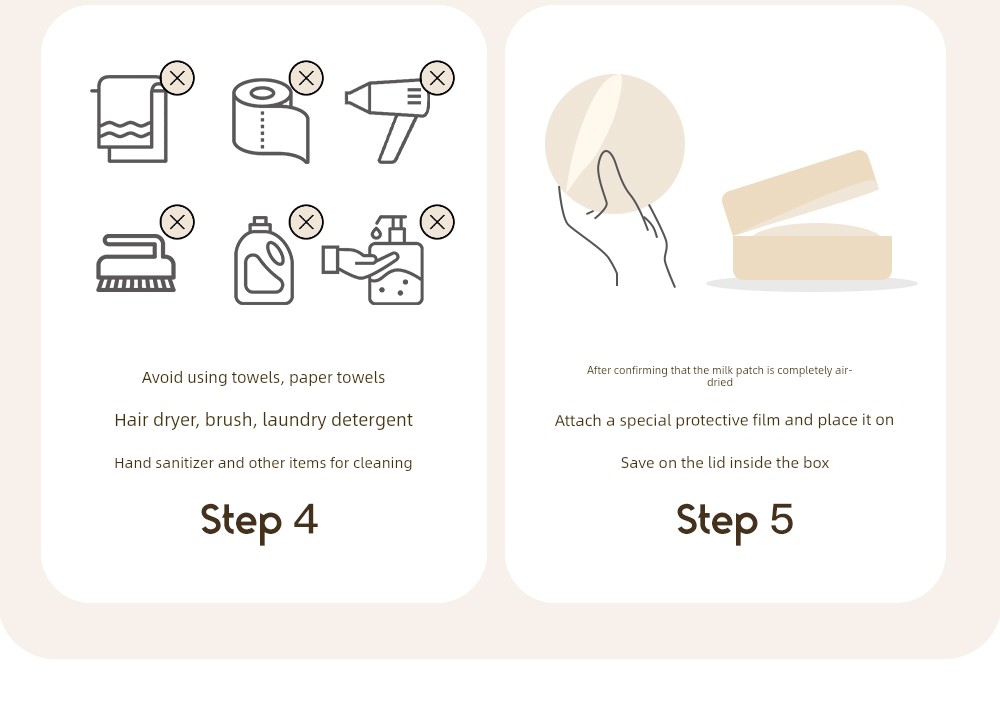 Avoid using towels, paper towels

Hair dryer, brush, laundry detergent

Hand sanitizer and other items for cleaning

Step 4

After confirming that the milk patch is completely air-dried

Attach a special protective film and place it on

Save on the lid inside the box

Step 5