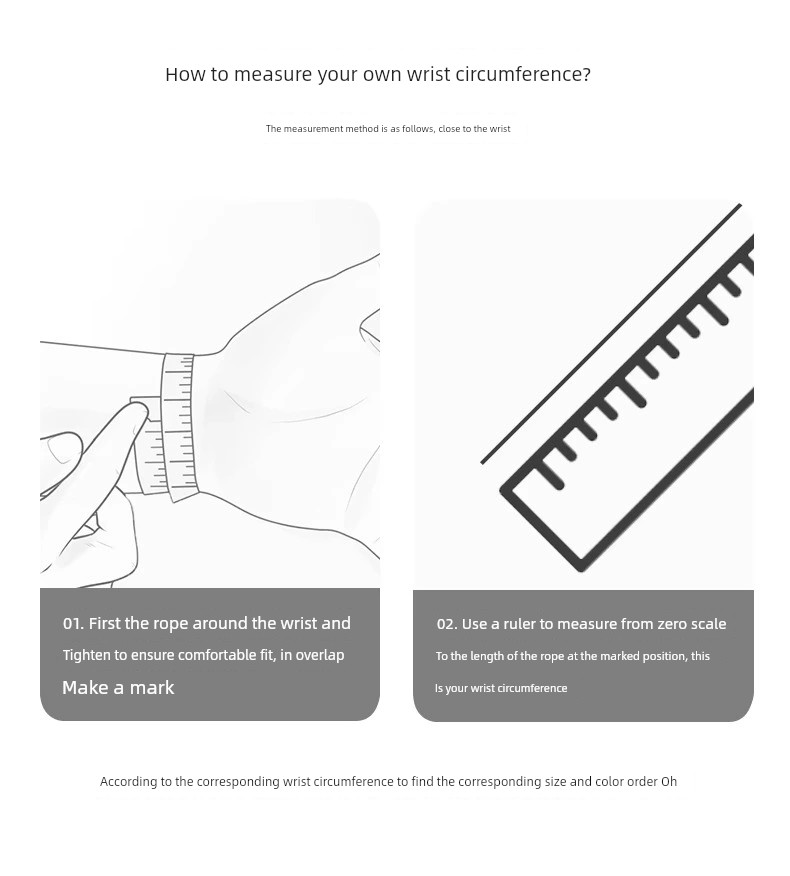 How to measure your own wrist circumference?

The measurement method is as follows, close to the wrist

01. First the rope around the wrist and Tighten to ensure comfortable fit, in overlap Make a mark

02. Use a ruler to measure from zero scale To the length of the rope at the marked position, this Is your wrist circumference

According to the corresponding wrist circumference to find the corresponding size and color order Oh