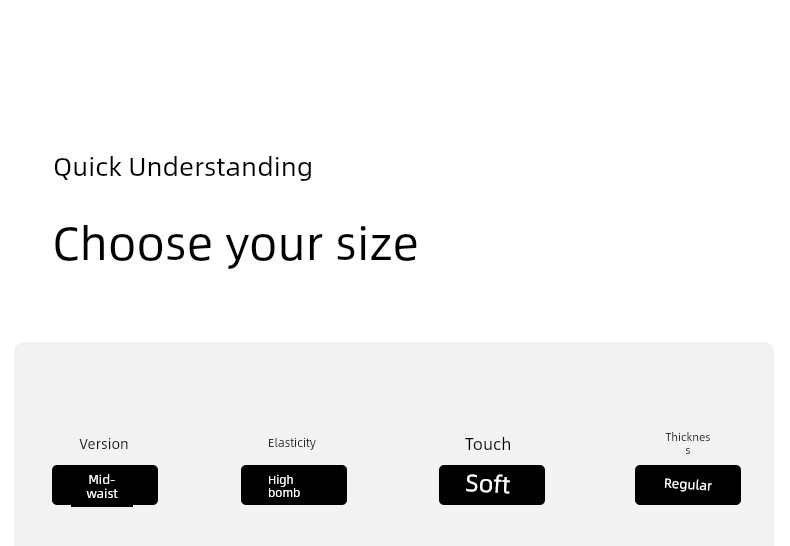 Quick Understanding

Choose your size

Version

Mid-waist

Elasticity

High bomb

Touch

Soft

Thickness

Regular