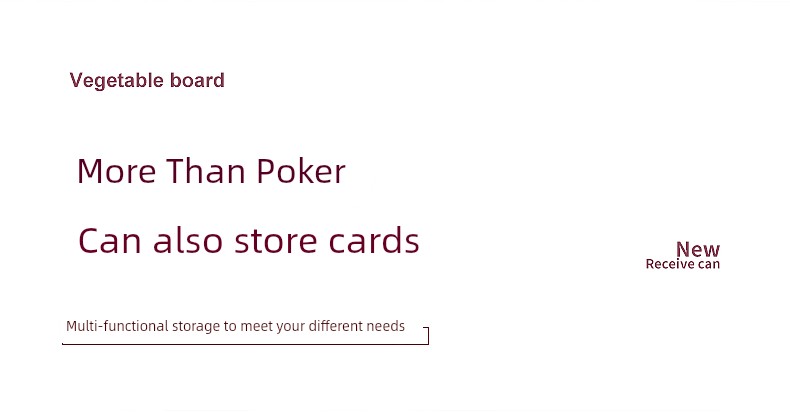 Vegetable board

More Than Poker

Can also store cards

New
Receive can

Multi-functional storage to meet your different needs