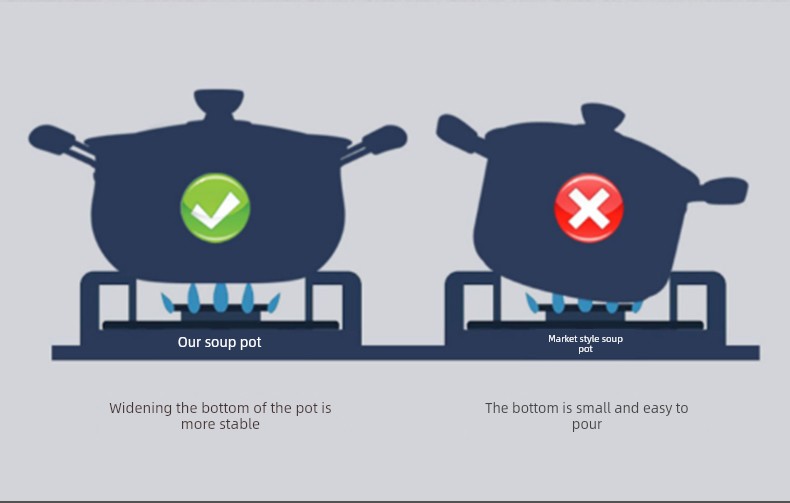 Our soup pot

Market style soup pot

Widening the bottom of the pot is more stable

The bottom is small and easy to pour