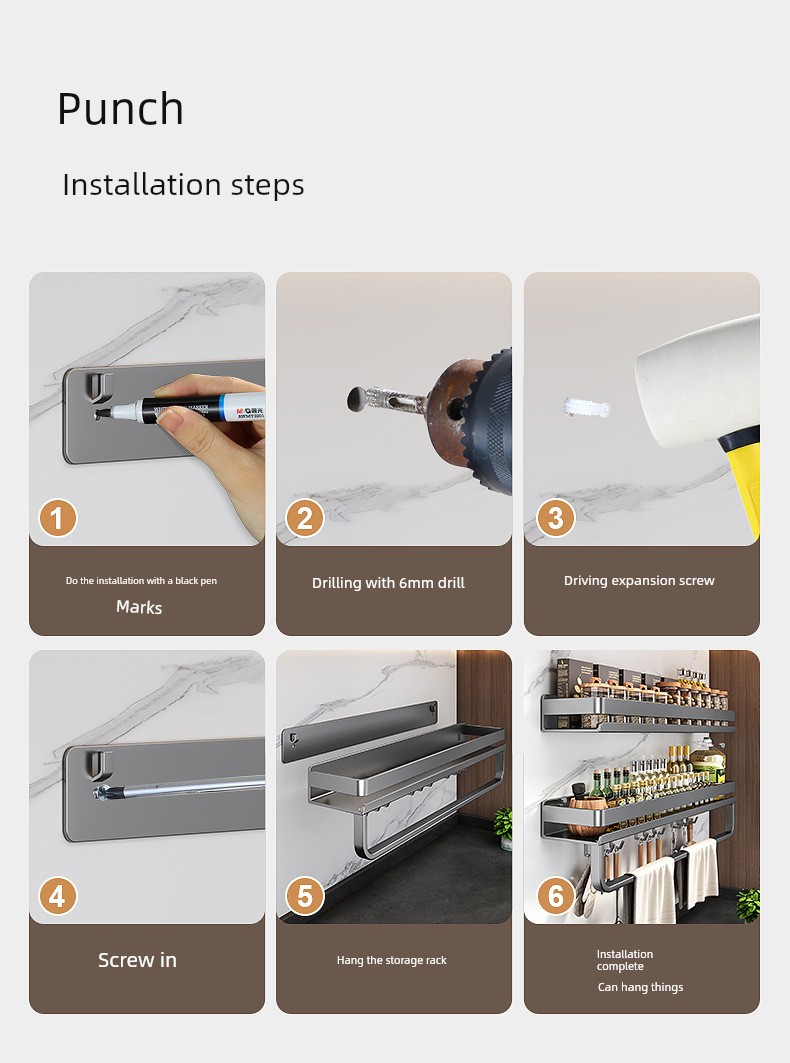 Punch

Installation steps

1

Do the installation with a black pen

Marks

2

Drilling with 6mm drill

3

Driving expansion screw

4

Screw in

5

Hang the storage rack

6

Installation complete

Can hang things