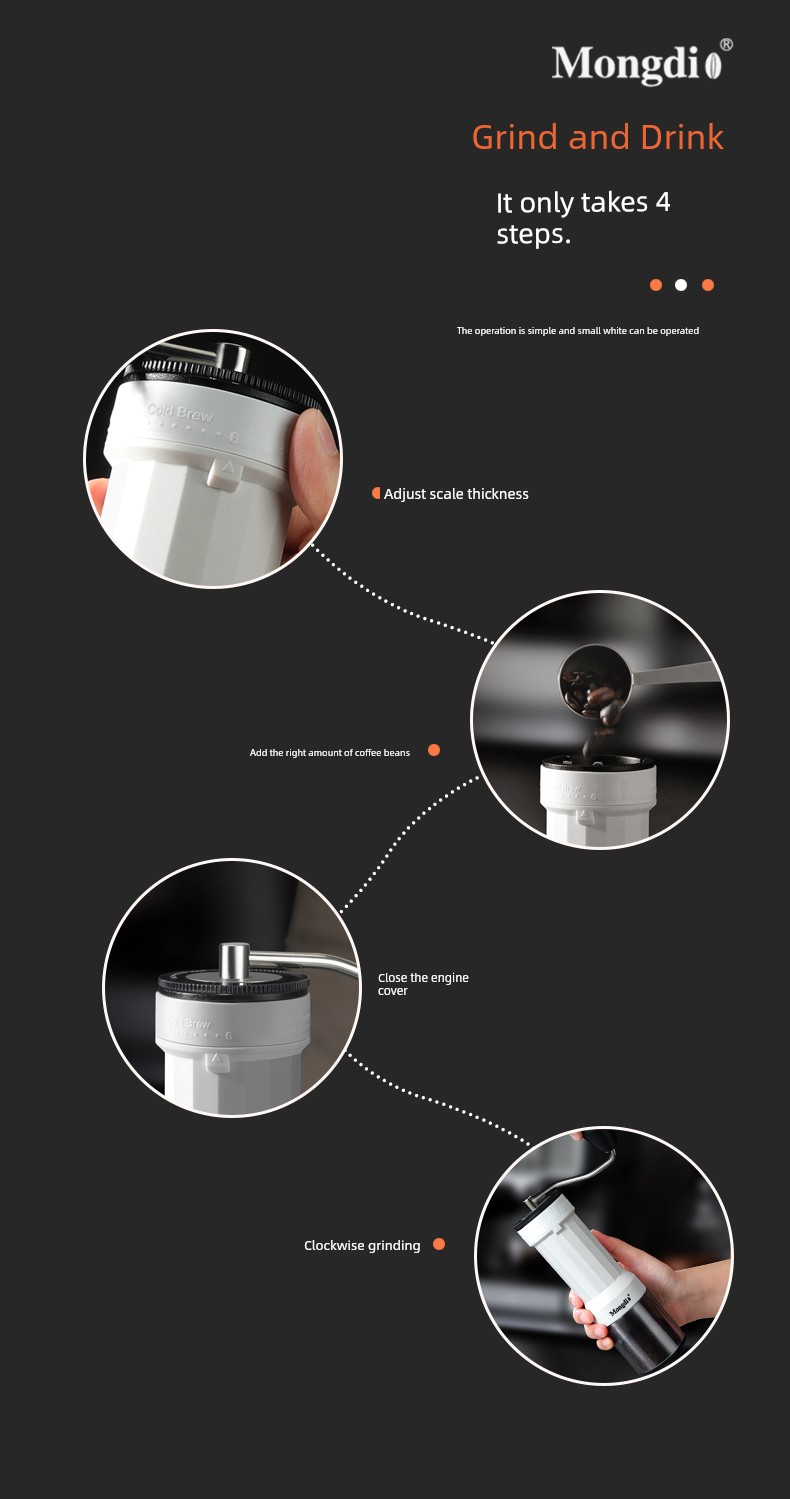 Mongdi®

Grind and Drink

It only takes 4 steps.

The operation is simple and small white can be operated

Cold Brew
6

Adjust scale thickness

Add the right amount of coffee beans

Cold Brew
6

Close the engine cover

Clockwise grinding

Mongdi®