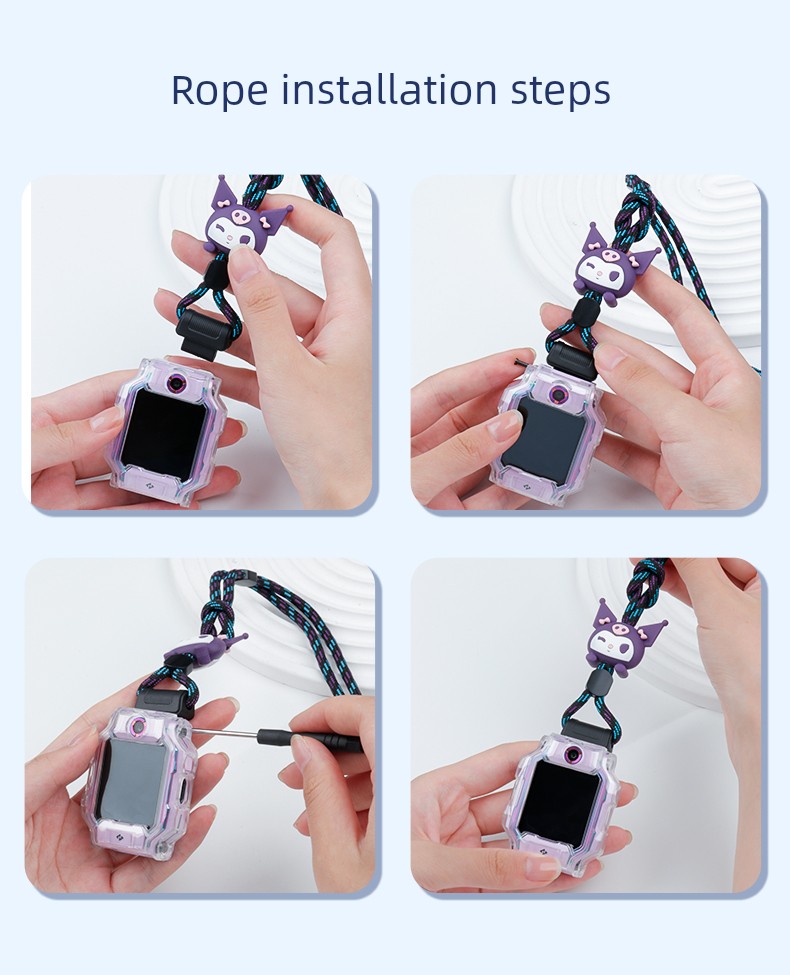 Rope installation steps