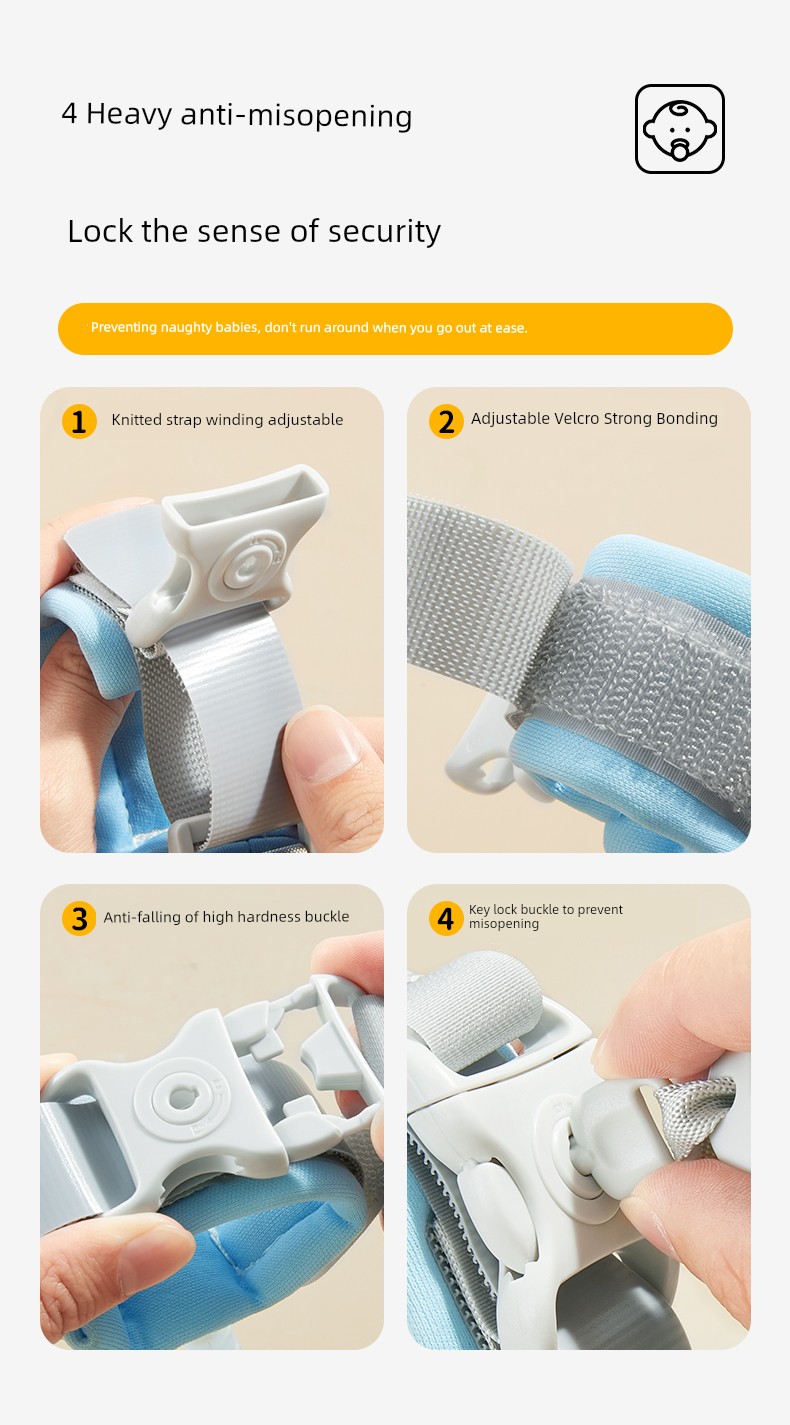 4 Heavy anti-misopening

Lock the sense of security

Preventing naughty babies, don't run around when you go out at ease.

1 Knitted strap winding adjustable

2 Adjustable Velcro Strong Bonding

3 Anti-falling of high hardness buckle

4 Key lock buckle to prevent misopening