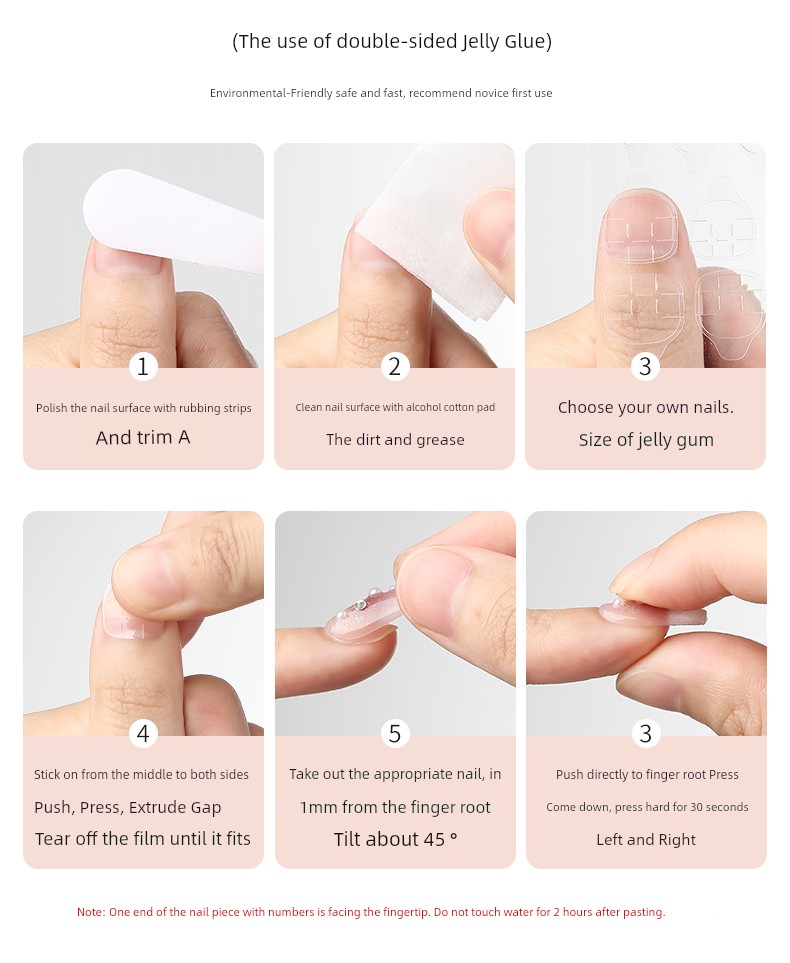 (The use of double-sided Jelly Glue)

Environmental-Friendly safe and fast, recommend novice first use

1

Polish the nail surface with rubbing strips

And trim A

2

Clean nail surface with alcohol cotton pad

The dirt and grease

3

Choose your own nails.

Size of jelly gum

4

Stick on from the middle to both sides

Push, Press, Extrude Gap

Tear off the film until it fits

5

Take out the appropriate nail, in

1mm from the finger root

Tilt about 45 °

3

Push directly to finger root Press

Come down, press hard for 30 seconds

Left and Right

Note: One end of the nail piece with numbers is facing the fingertip. Do not touch water for 2 hours after pasting.