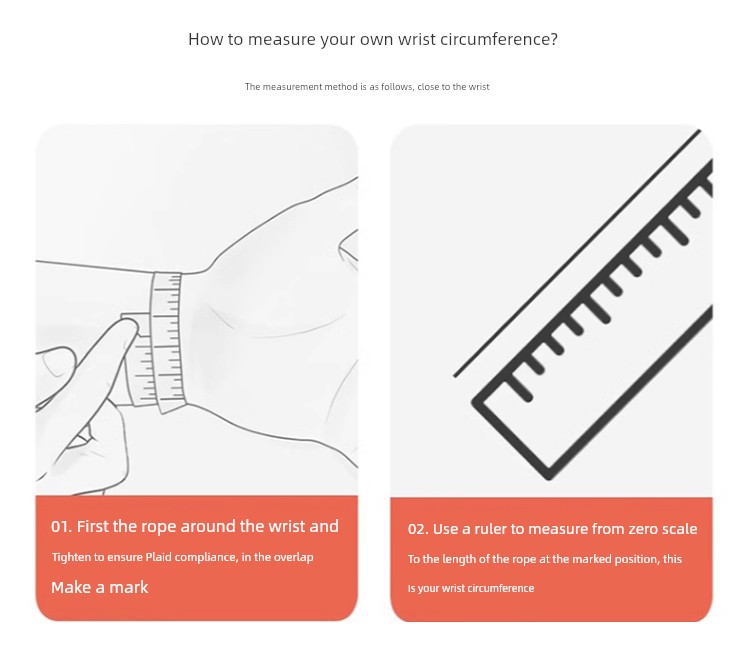 How to measure your own wrist circumference?

The measurement method is as follows, close to the wrist

01. First the rope around the wrist and

Tighten to ensure Plaid compliance, in the overlap

Make a mark

02. Use a ruler to measure from zero scale

To the length of the rope at the marked position, this

Is your wrist circumference