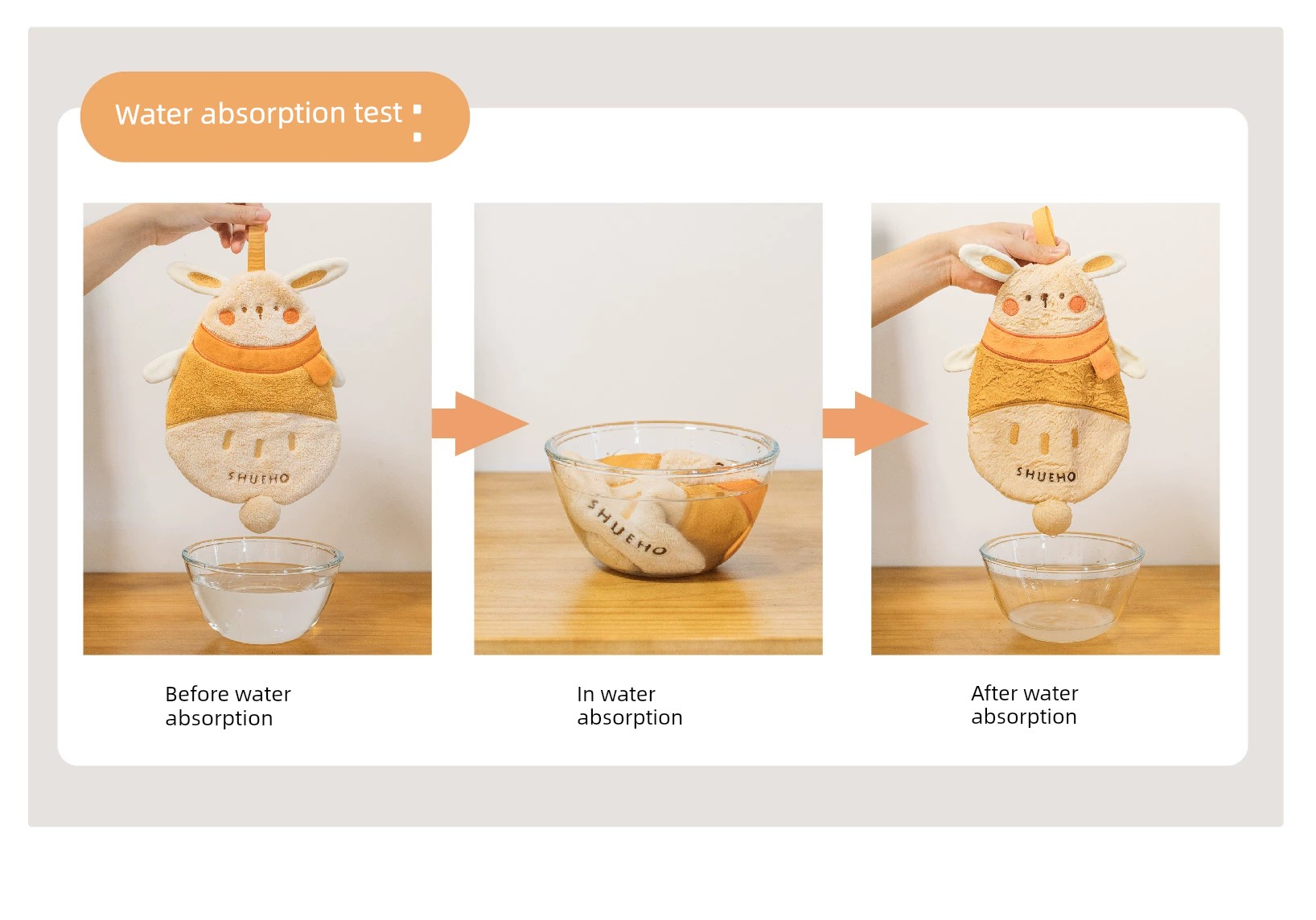 Water absorption test :

SHUEHO

SHUEHO

SHUEHO

Before water absorption

In water absorption

After water absorption