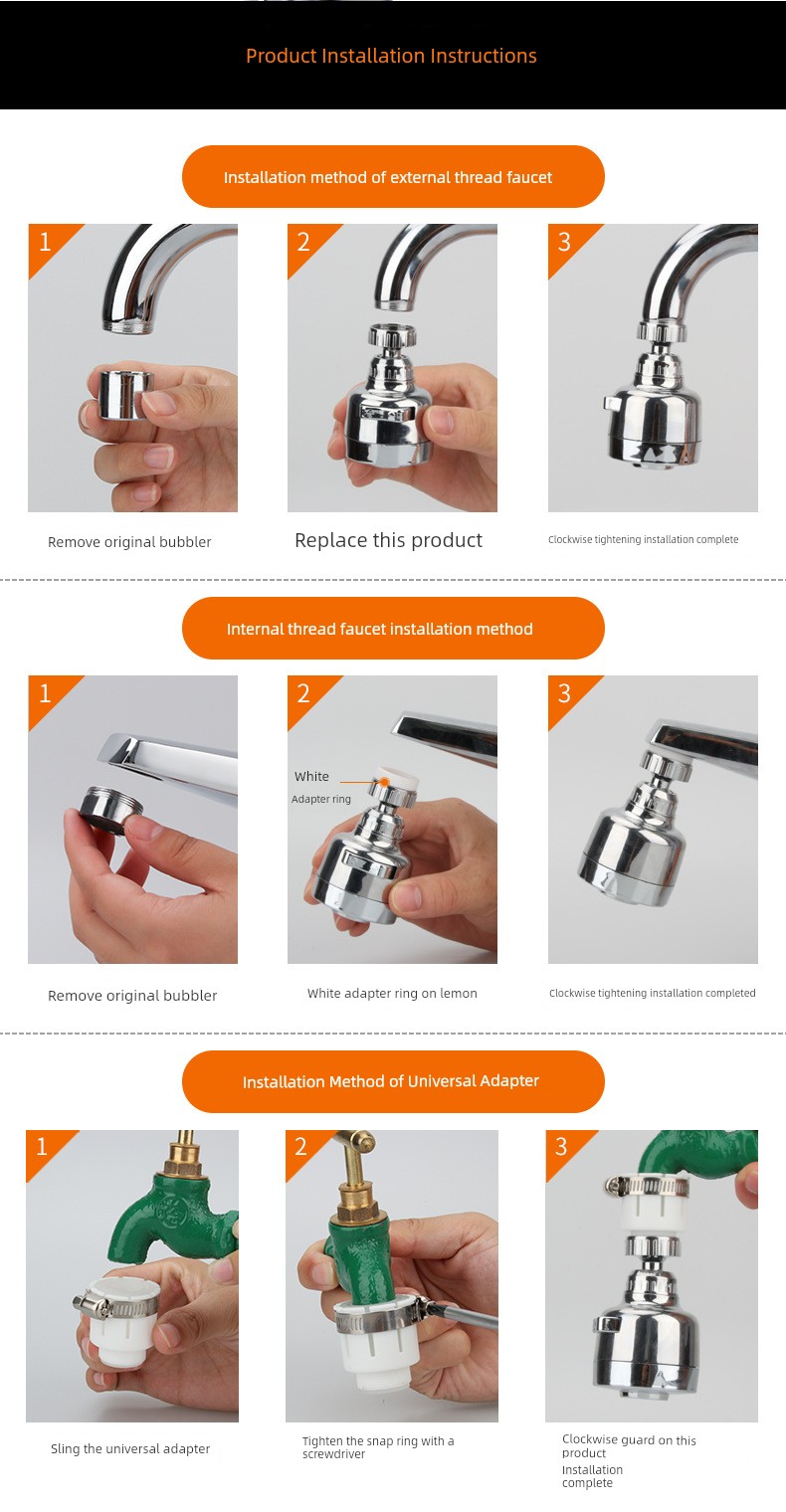 Product Installation Instructions

Installation method of external thread faucet

1

Remove original bubbler

2

Replace this product

3

Clockwise tightening installation complete

Internal thread faucet installation method

1

Remove original bubbler

2

White
Adapter ring

White adapter ring on lemon

3

Clockwise tightening installation completed

Installation Method of Universal Adapter

1

Sling the universal adapter

2

Tighten the snap ring with a screwdriver

3

Clockwise guard on this product
Installation complete